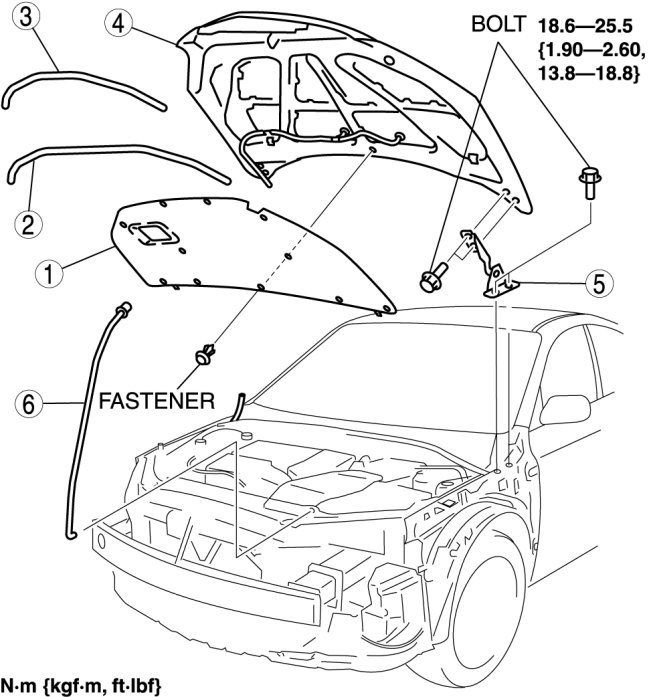 3

4

BOLT 18.6—25.5 {1.90—2.60, 13.8—18.8}

2

1

5

6

FASTENER

N·m {kgf·m, ft·lbf}