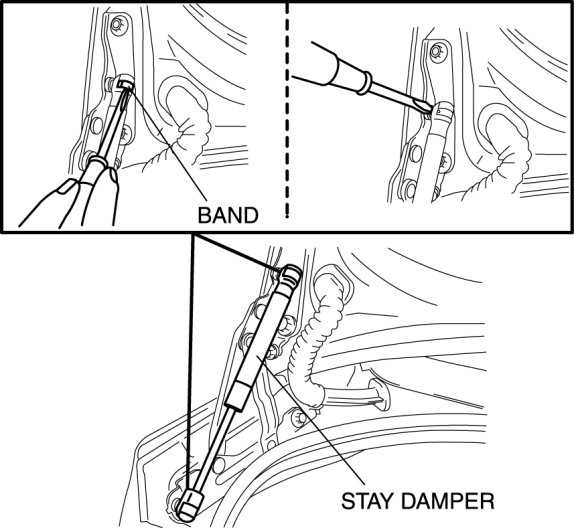 BAND

STAY DAMPER