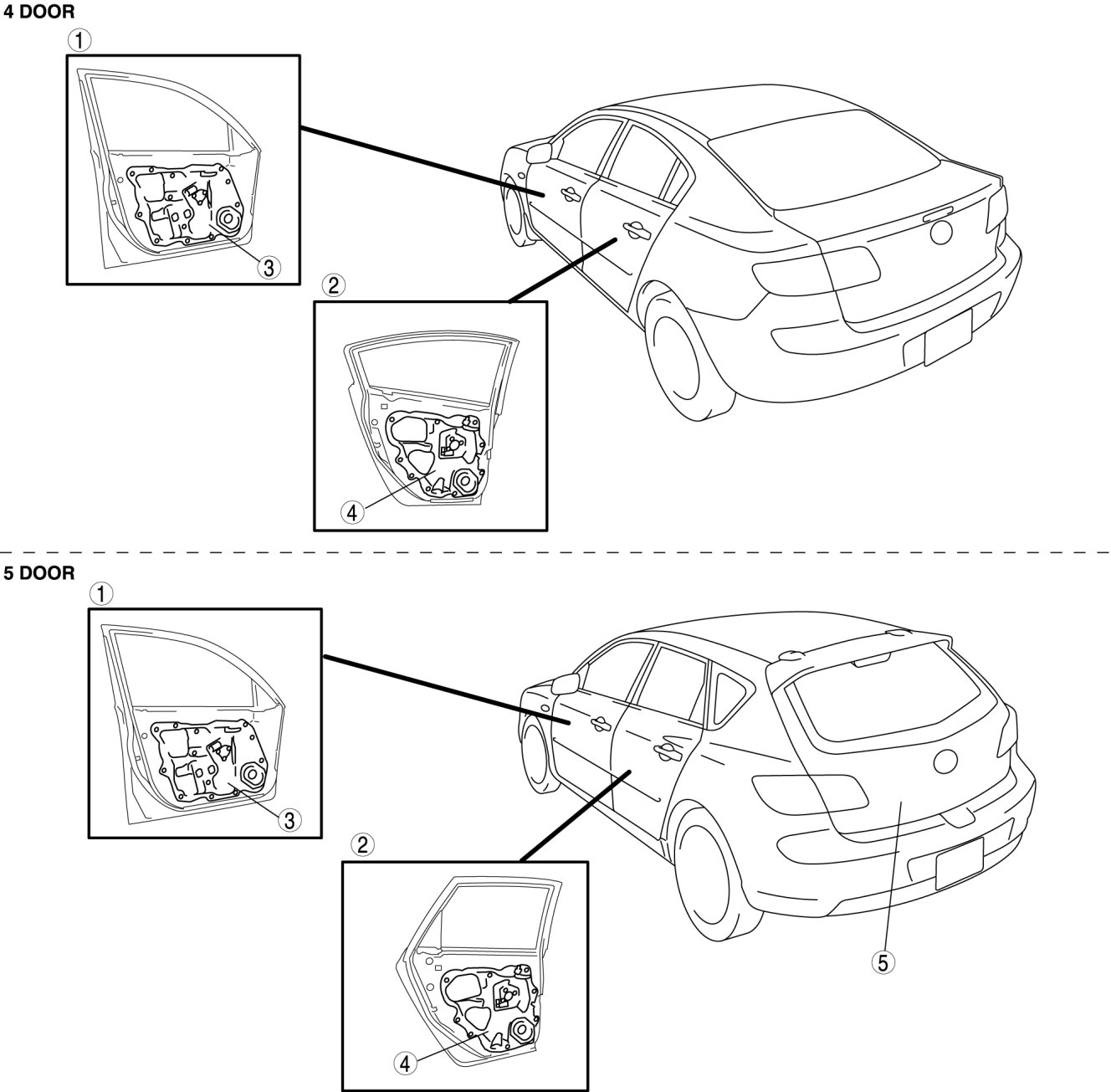 4 DOOR

①

③

②

④

5 DOOR

①

③

②

④

⑤