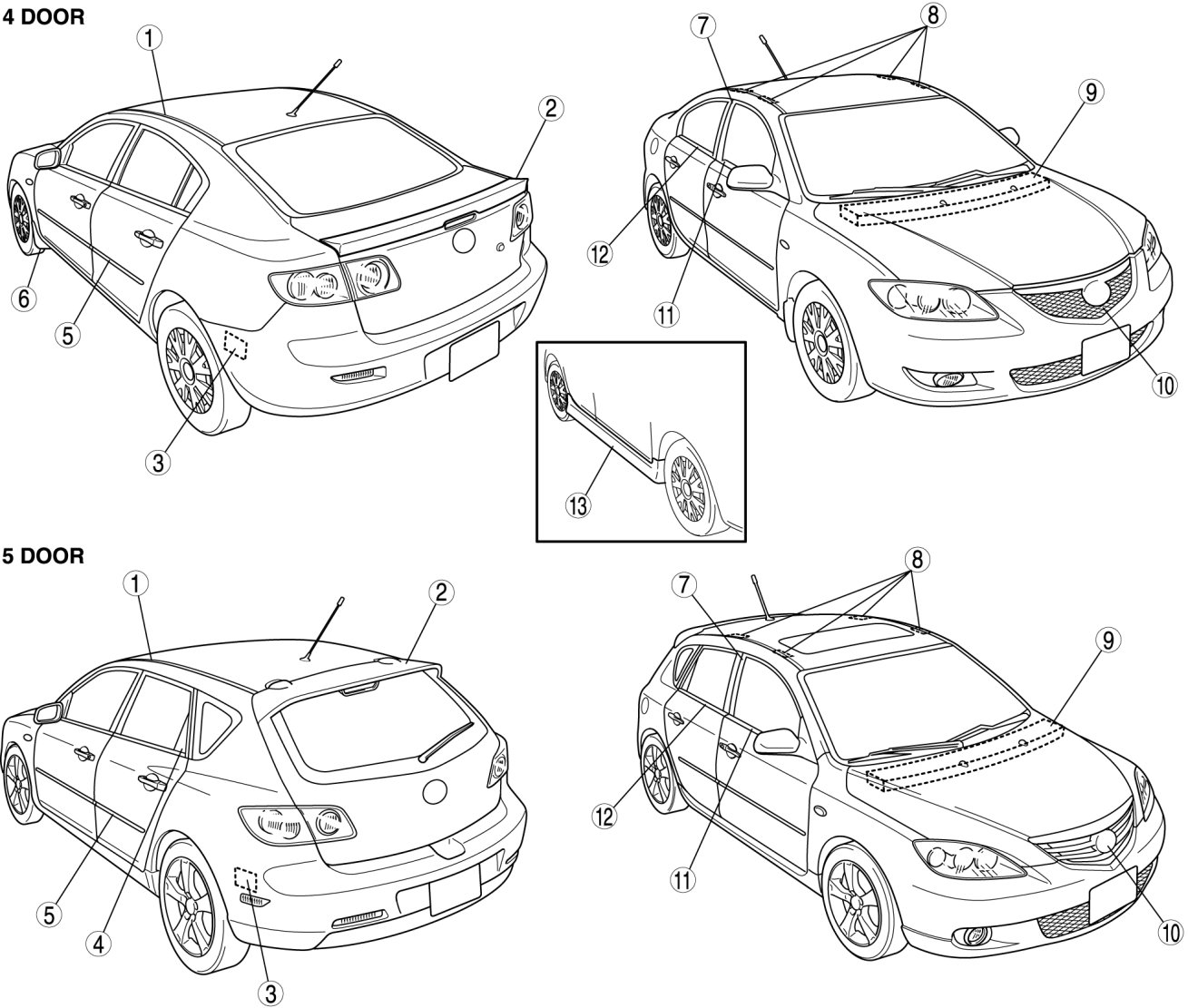 4 DOOR

1
2
6
5
3

7
8
9
12
11
10

13

5 DOOR

1
2
5
4
3

7
8
9
12
11
10