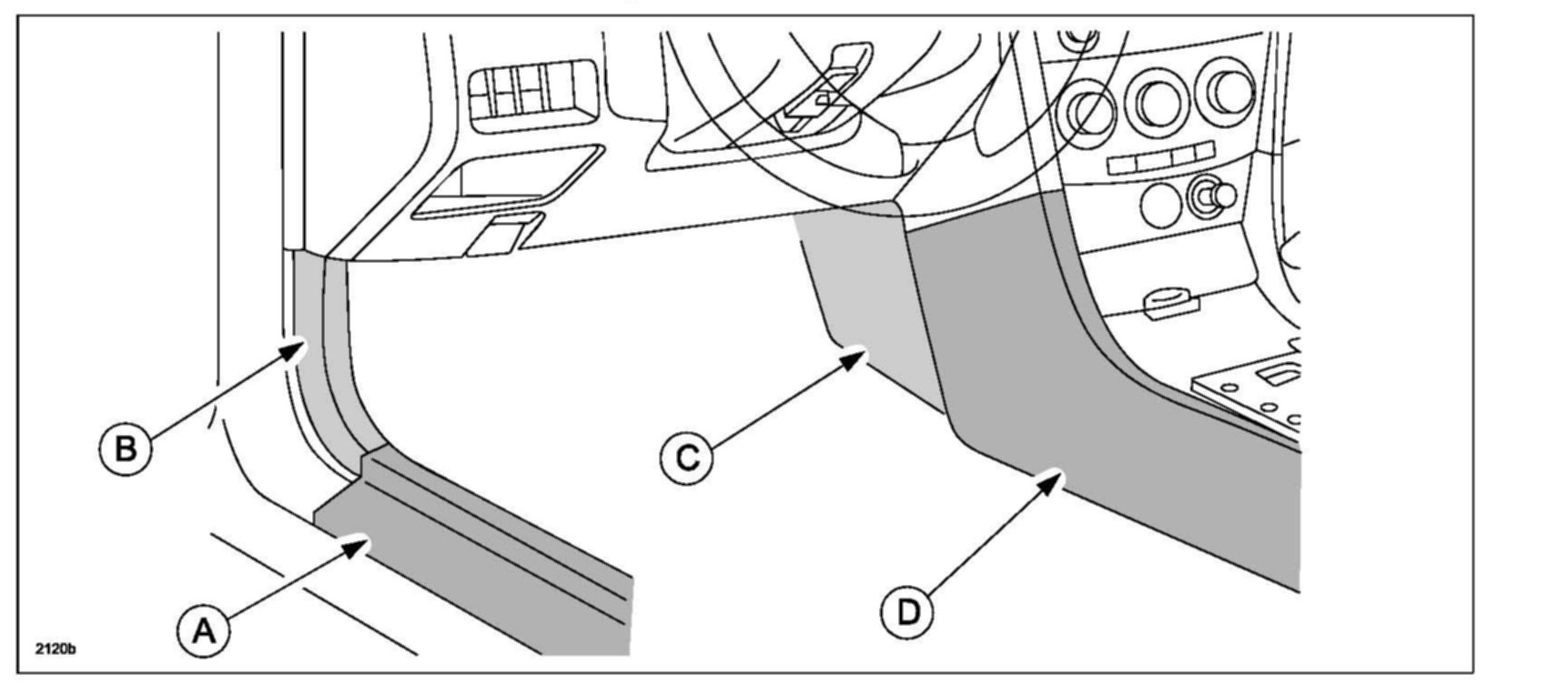 B
C
A
D
2120b