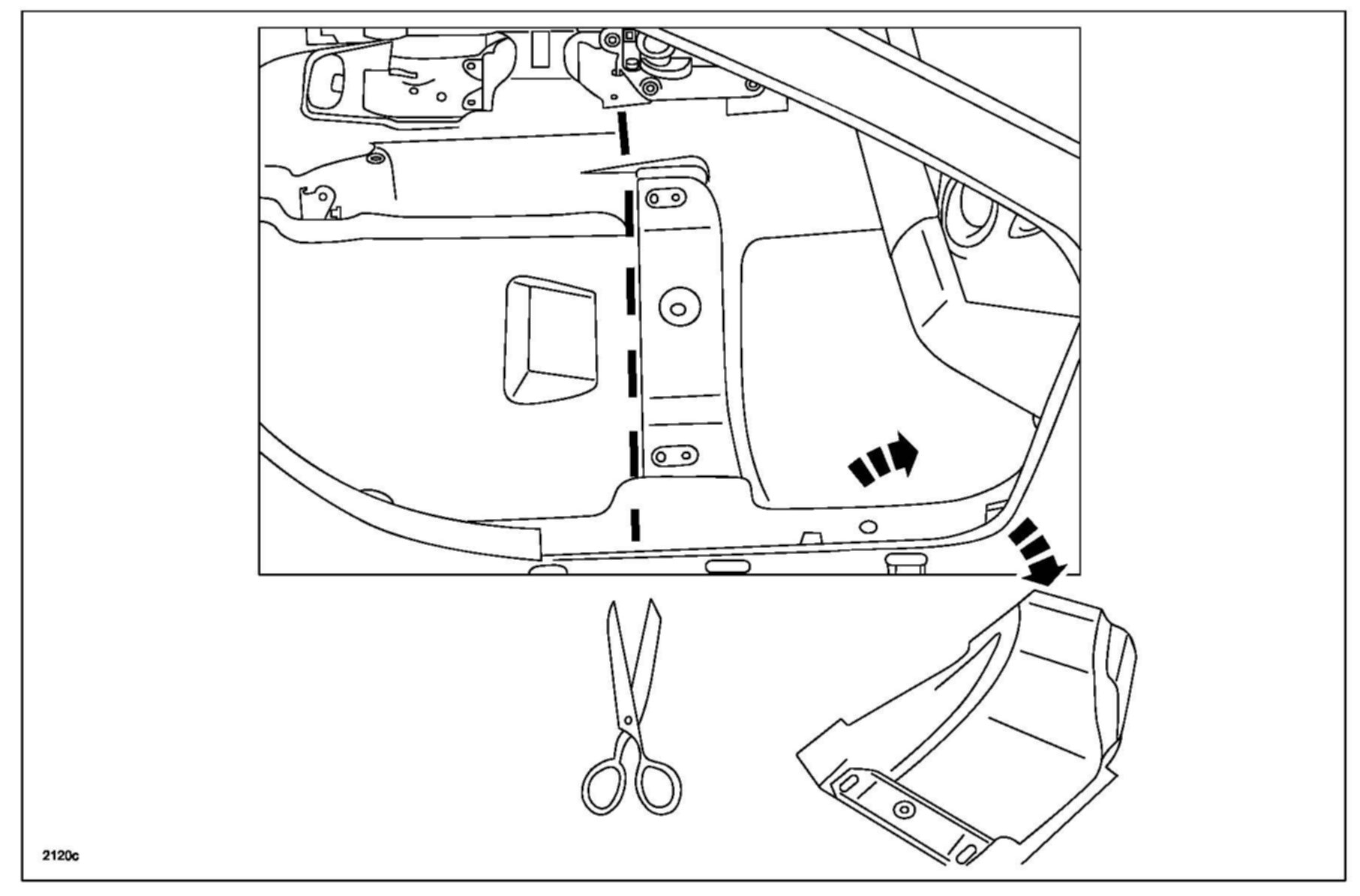 2120c