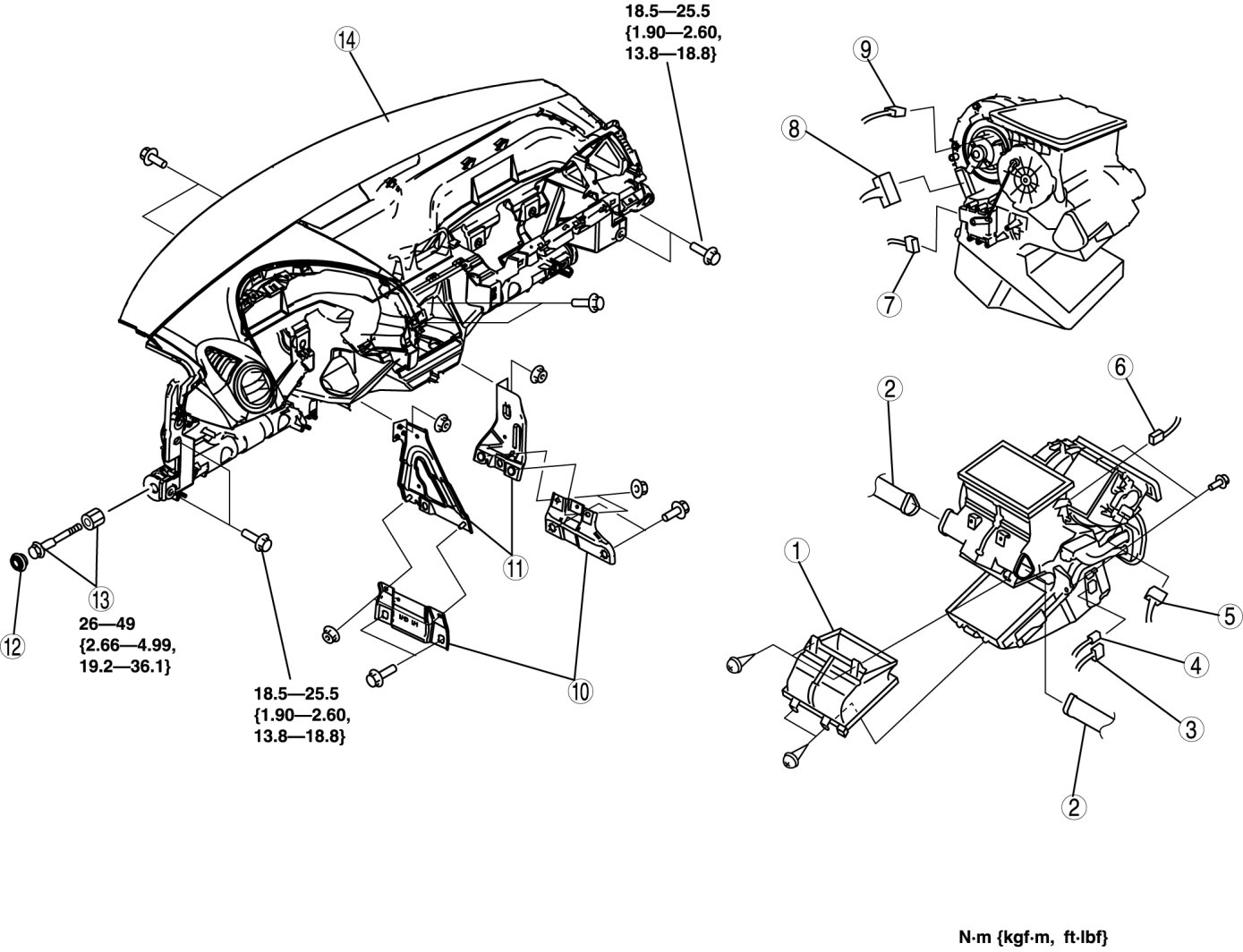 18.5—25.5
{1.90—2.60,
13.8—18.8}

14

9

8

7

6

2

1

5

4

3

2

11

10

13

12

26—49
{2.66—4.99,
19.2—36.1}

18.5—25.5
{1.90—2.60,
13.8—18.8}

N·m {kgf·m, ft·lbf}