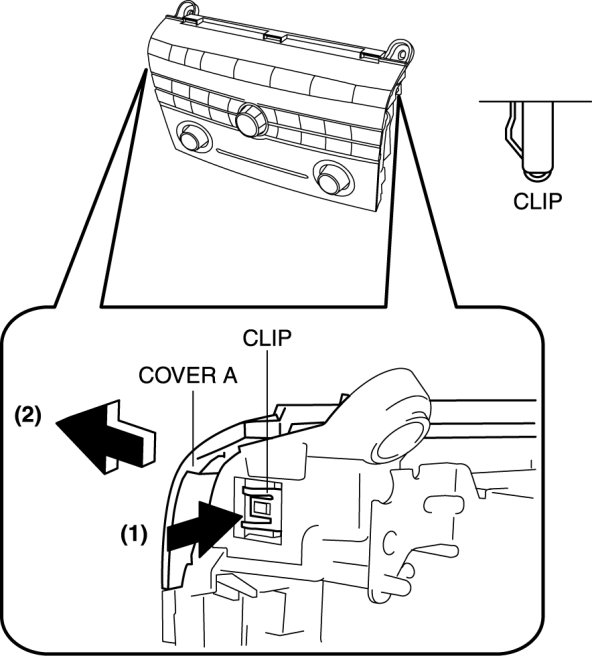 CLIP

CLIP

COVER A

(2)

(1)