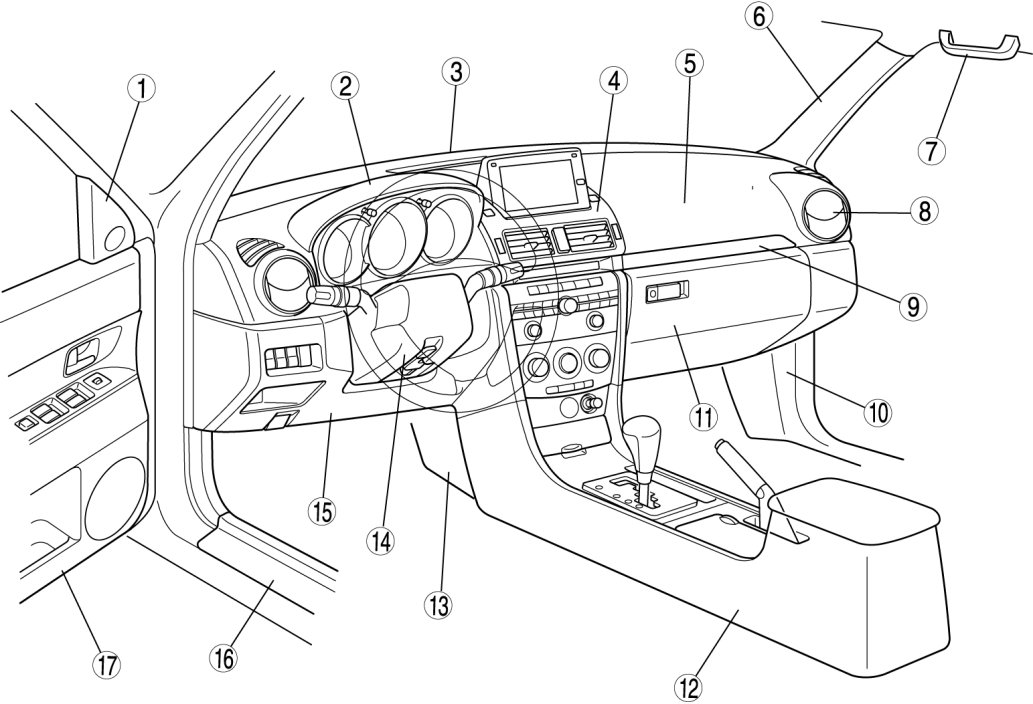 1
2
3
4
5
6
7
8
9
10
11
12
13
14
15
16
17