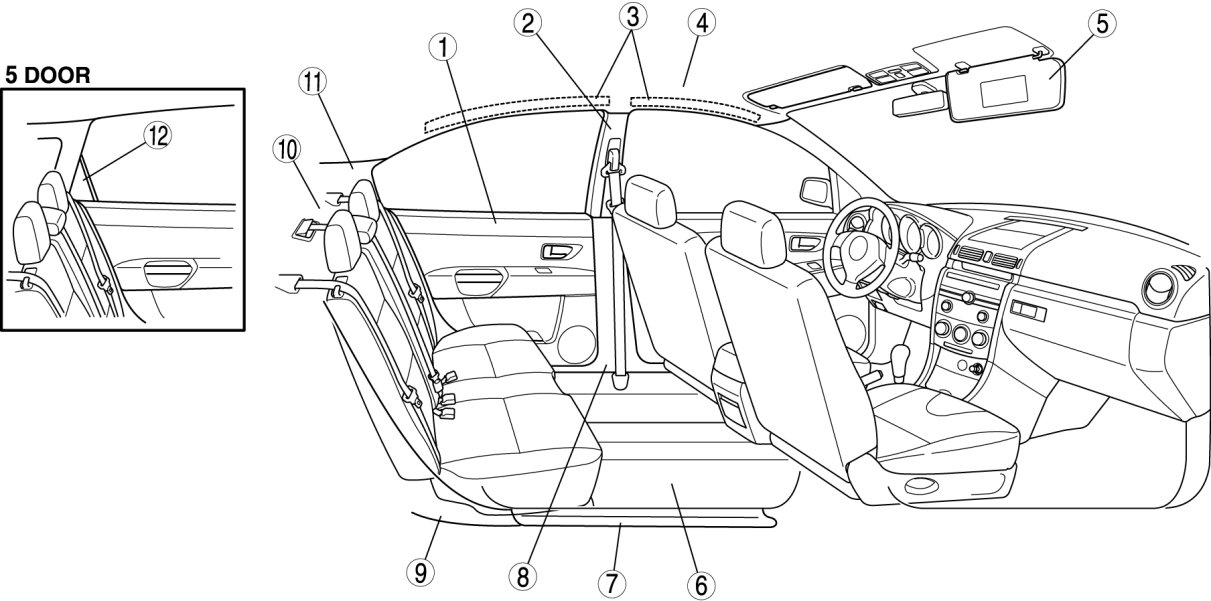 5 DOOR
12
11
10
1
2
3
4
5
9
8
7
6