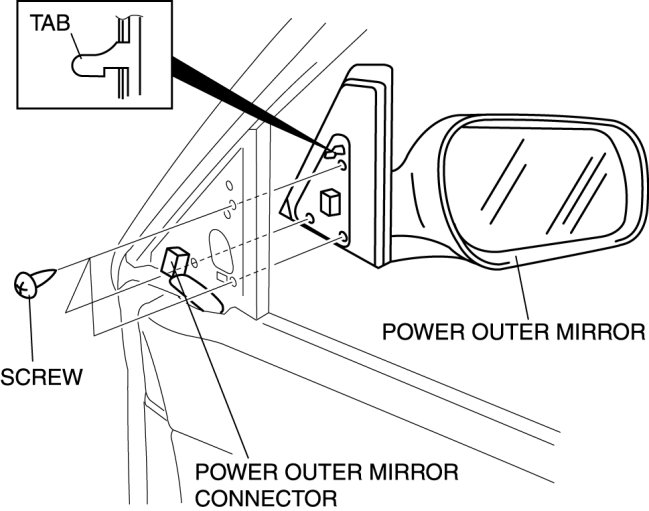 TAB

POWER OUTER MIRROR

SCREW

POWER OUTER MIRROR CONNECTOR