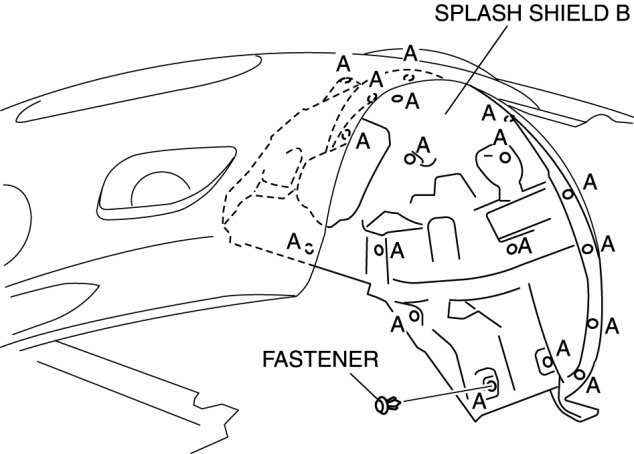 SPLASH SHIELD B

A
A
A
A
A
A
A
A
A
A
A
A
A
A
A
A
A
A
A

FASTENER