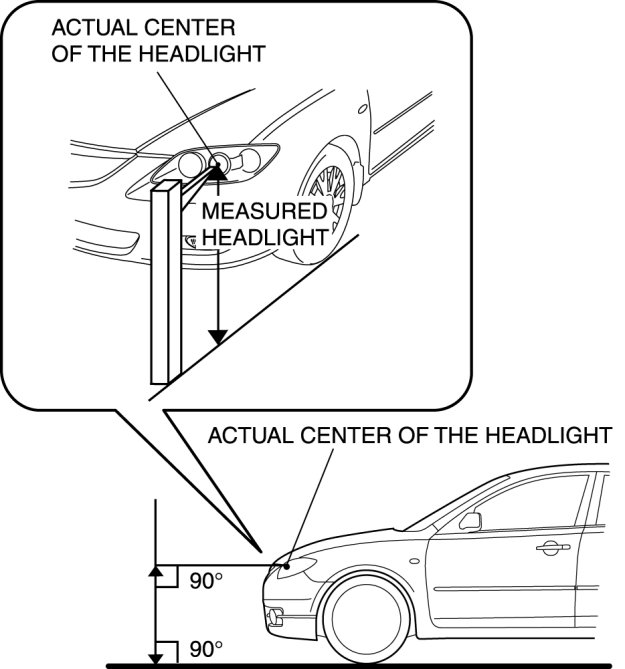 ACTUAL CENTER OF THE HEADLIGHT

MEASURED HEADLIGHT

ACTUAL CENTER OF THE HEADLIGHT

90°

90°