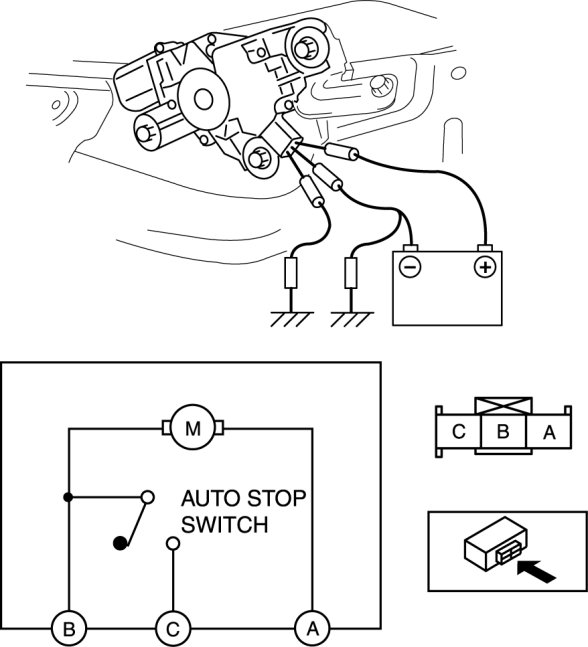 −
+

M
AUTO STOP SWITCH
B
C
A

C
B
A