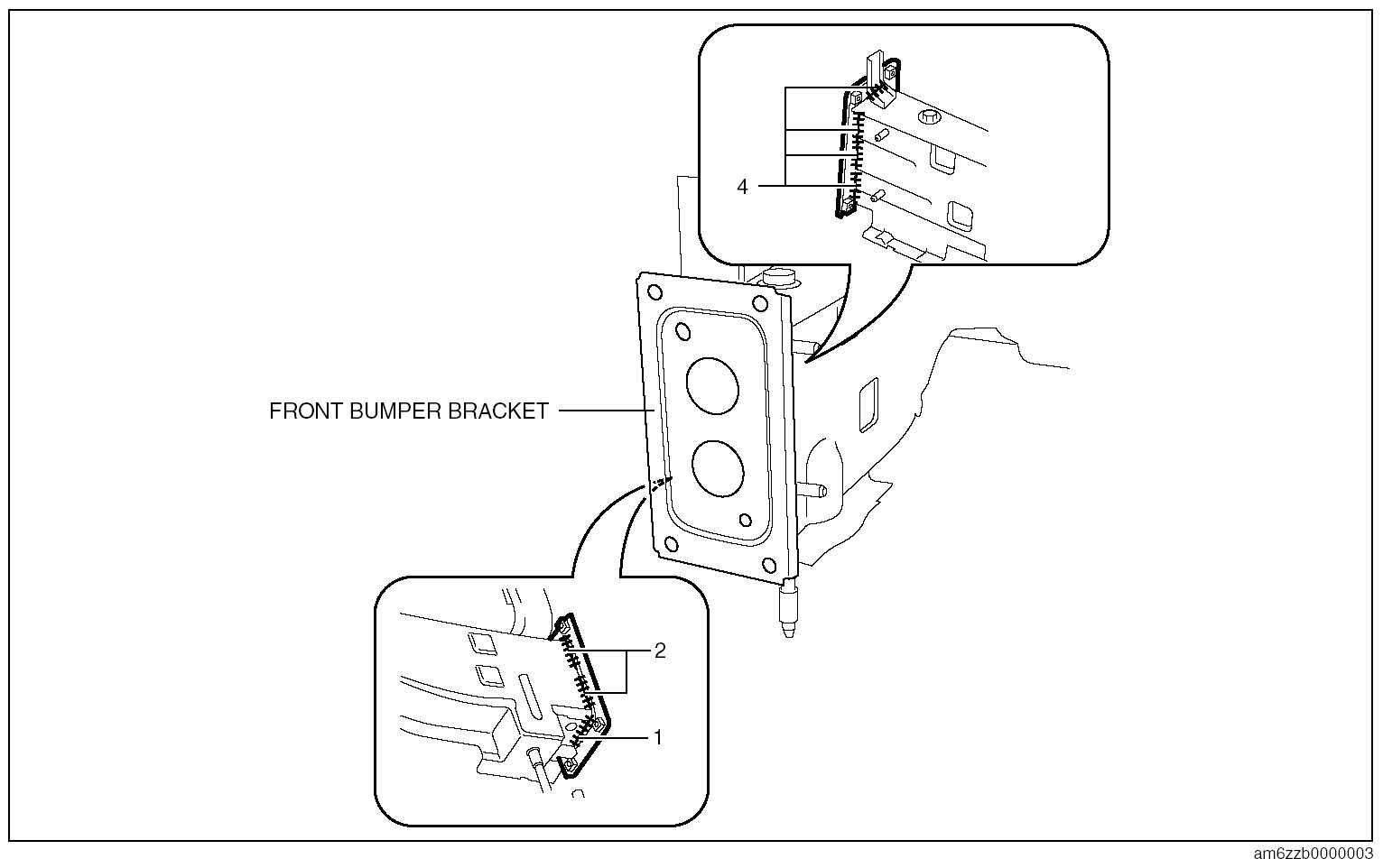 4

FRONT BUMPER BRACKET

2

1

am6zzb0000003