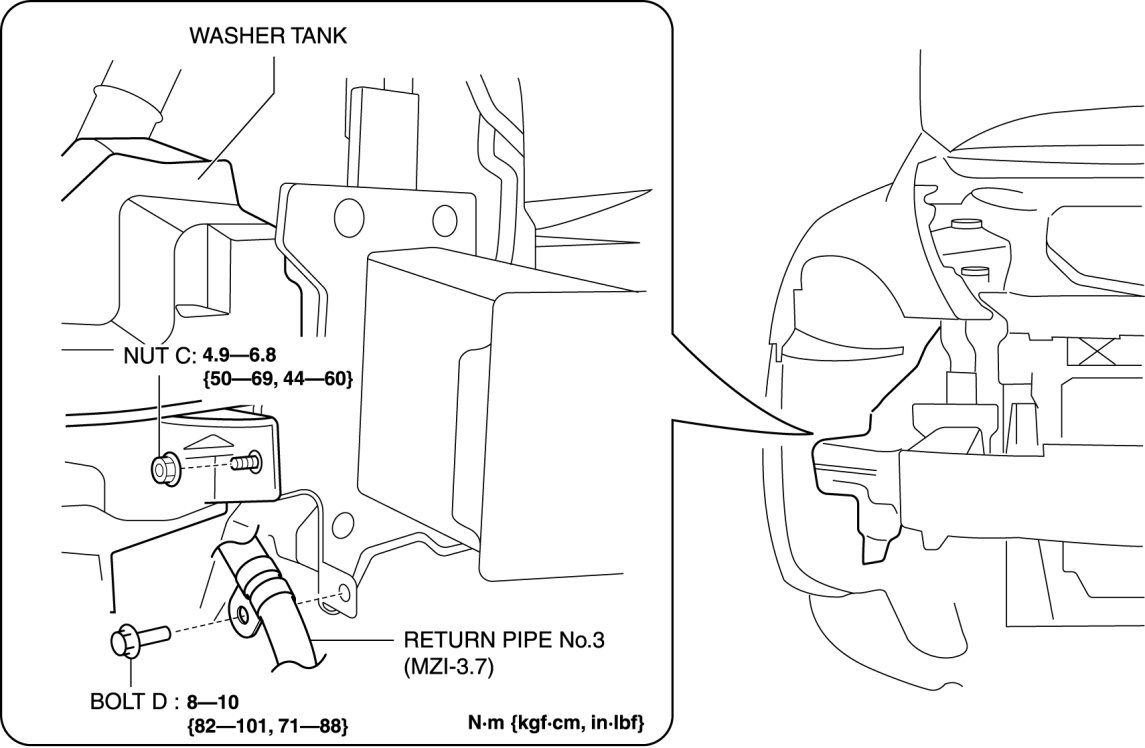 WASHER TANK

NUT C: 4.9—6.8
{50—69, 44—60}

RETURN PIPE No.3
(MZI-3.7)

BOLT D : 8—10
{82—101, 71—88}

N·m {kgf·cm, in·lbf}