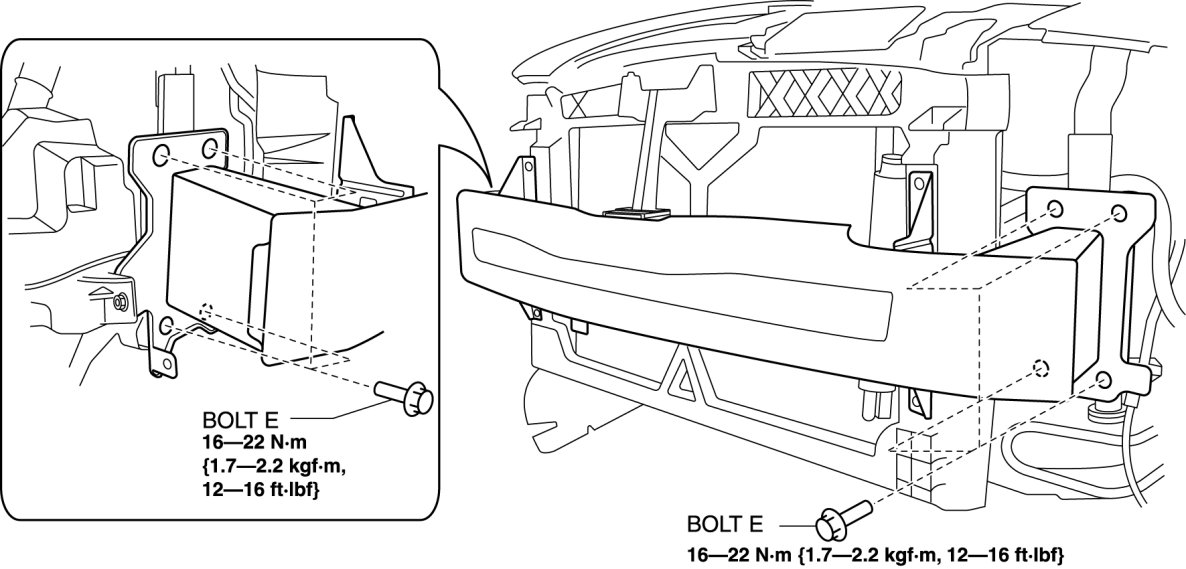 BOLT E
16—22 N·m
{1.7—2.2 kgf·m,
12—16 ft·lbf}

BOLT E
16—22 N·m {1.7—2.2 kgf·m, 12—16 ft·lbf}