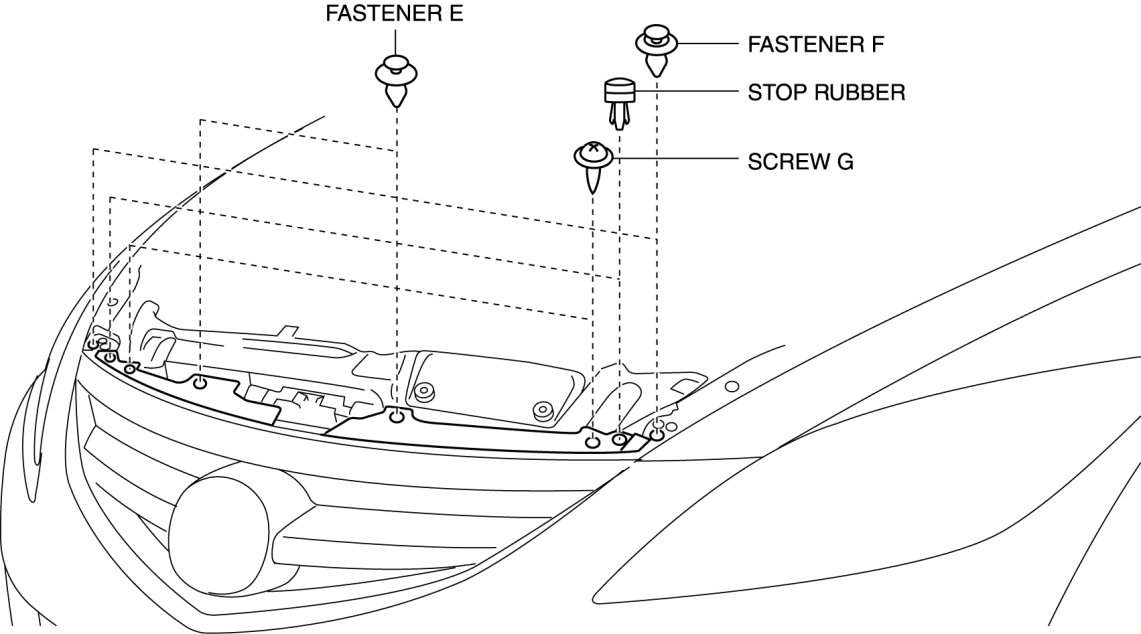 FASTENER E

FASTENER F

STOP RUBBER

SCREW G