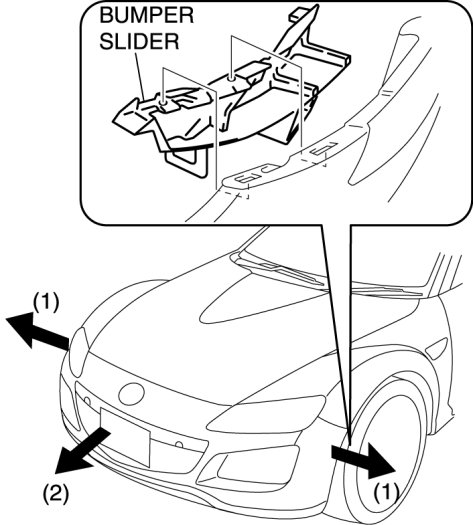 BUMPER SLIDER

(1)

(2)

(1)