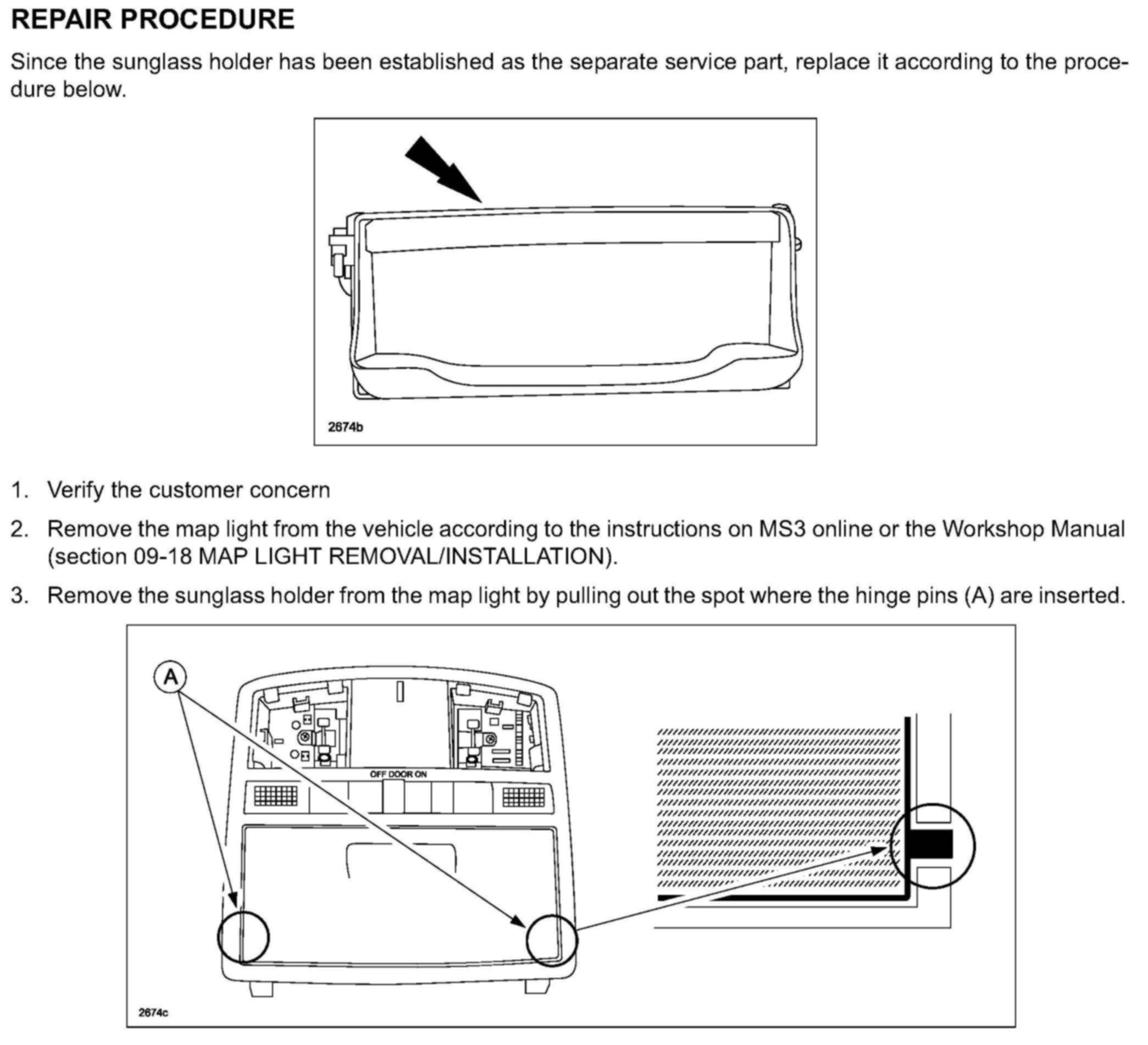 REPAIR PROCEDURE

Since the sunglass holder has been established as the separate service part, replace it according to the procedure below.

2674b

1. Verify the customer concern

2. Remove the map light from the vehicle according to the instructions on MS3 online or the Workshop Manual (section 09-18 MAP LIGHT REMOVAL/INSTALLATION).

3. Remove the sunglass holder from the map light by pulling out the spot where the hinge pins (A) are inserted.

A

OFF DOOR ON

2674c