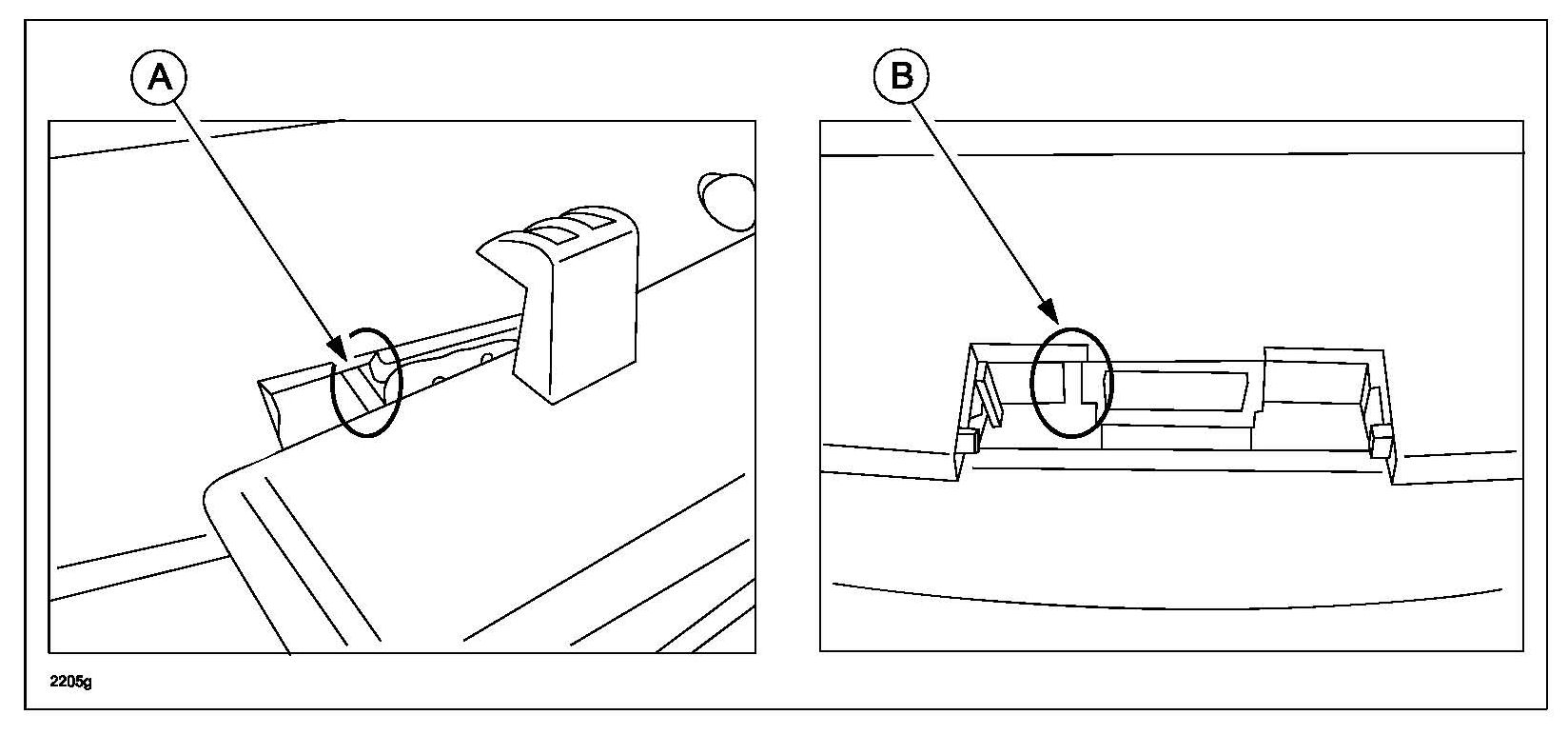 A

B

2205g