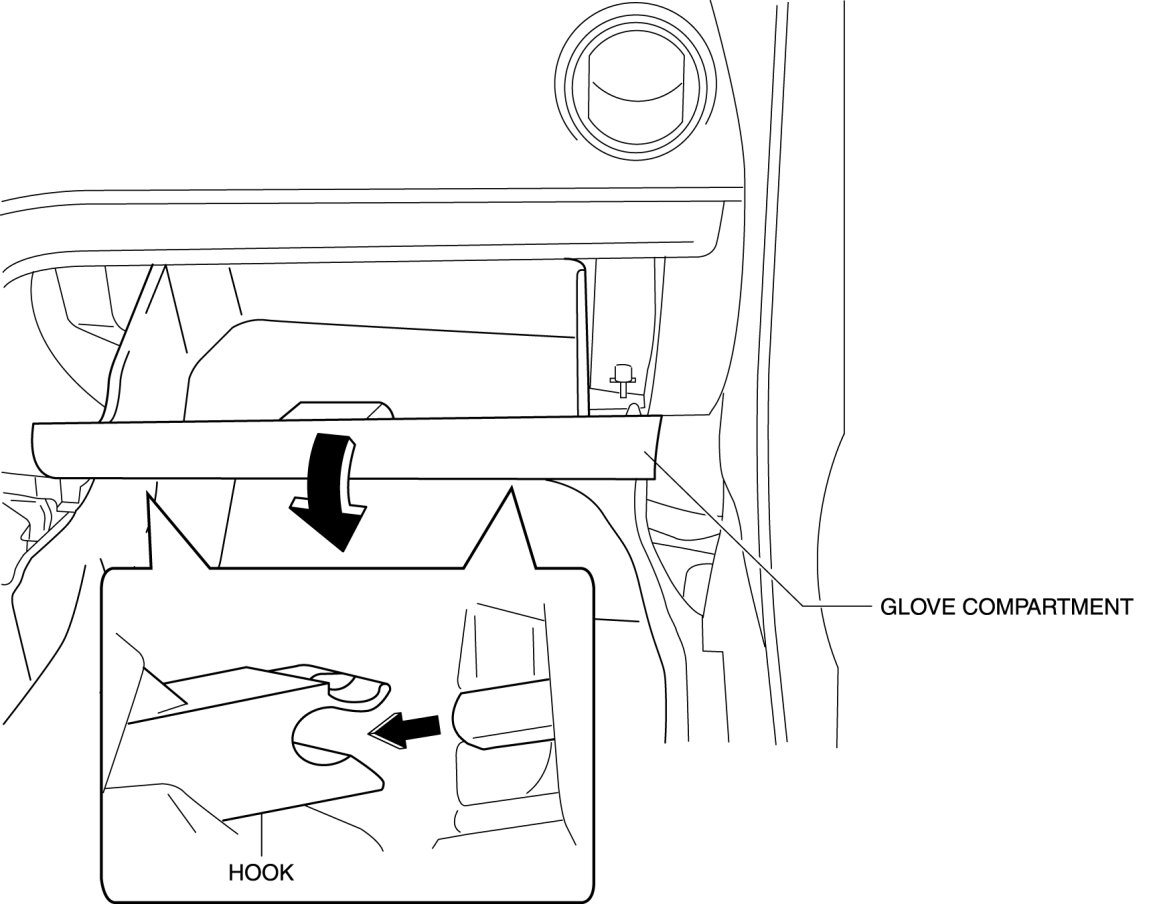 GLOVE COMPARTMENT

HOOK