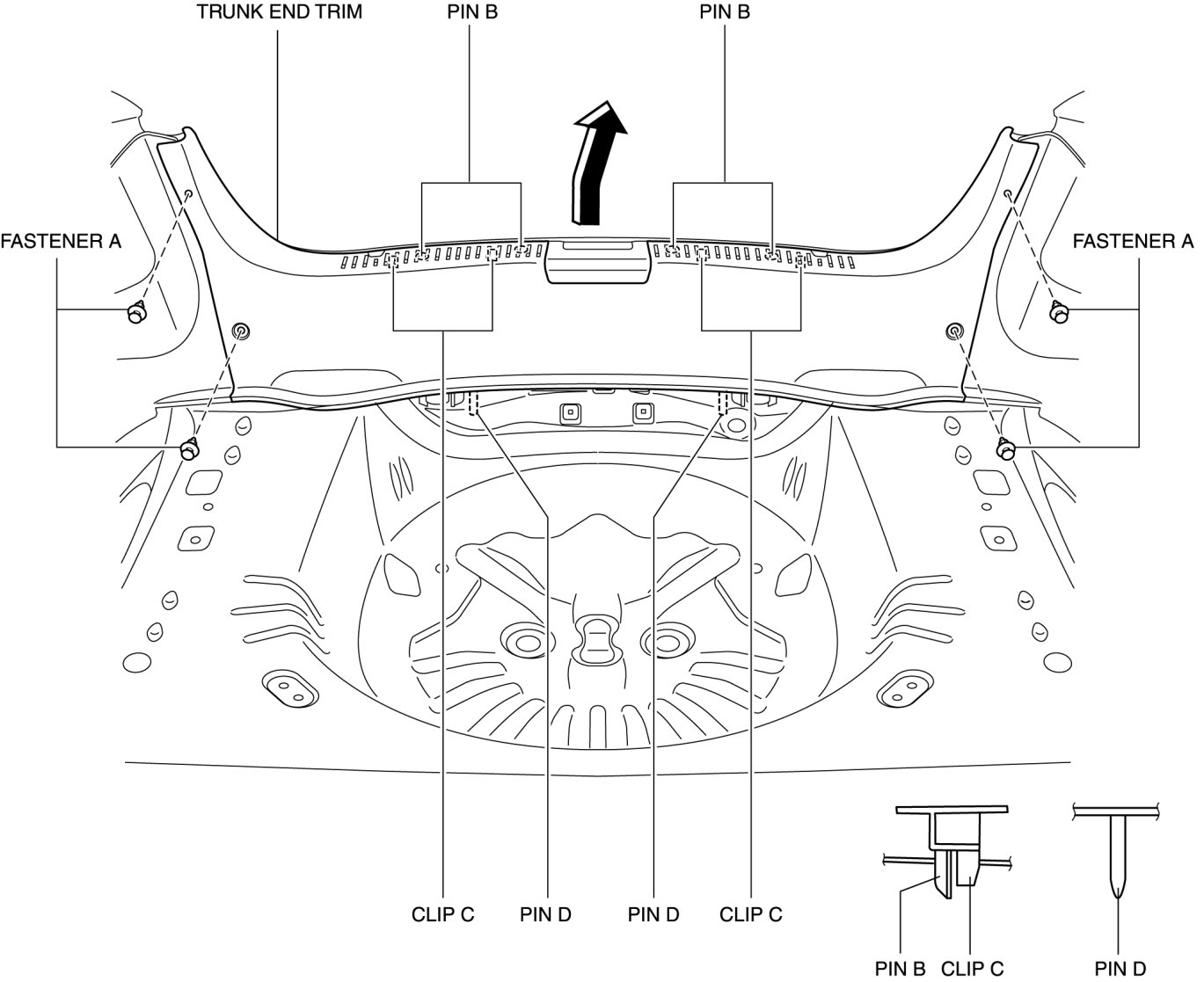 TRUNK END TRIM
PIN B
PIN B
FASTENER A
FASTENER A
CLIP C
PIN D
PIN D
CLIP C
PIN B
CLIP C
PIN D