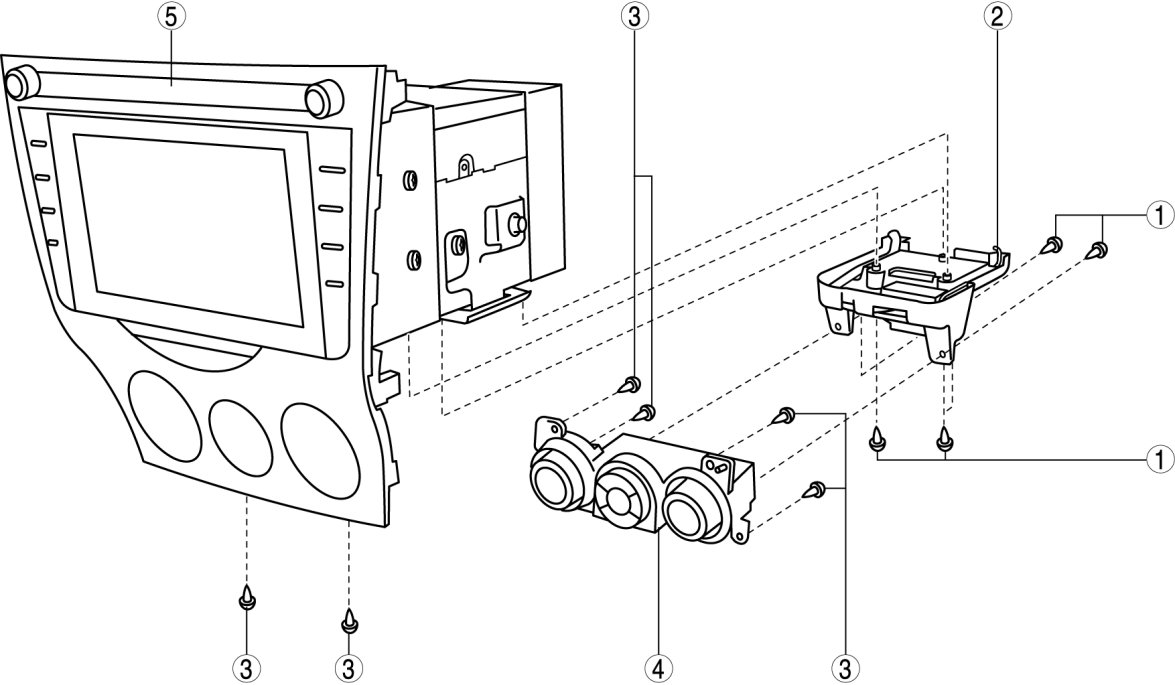 5
3
2
1
1
3
3
4
3