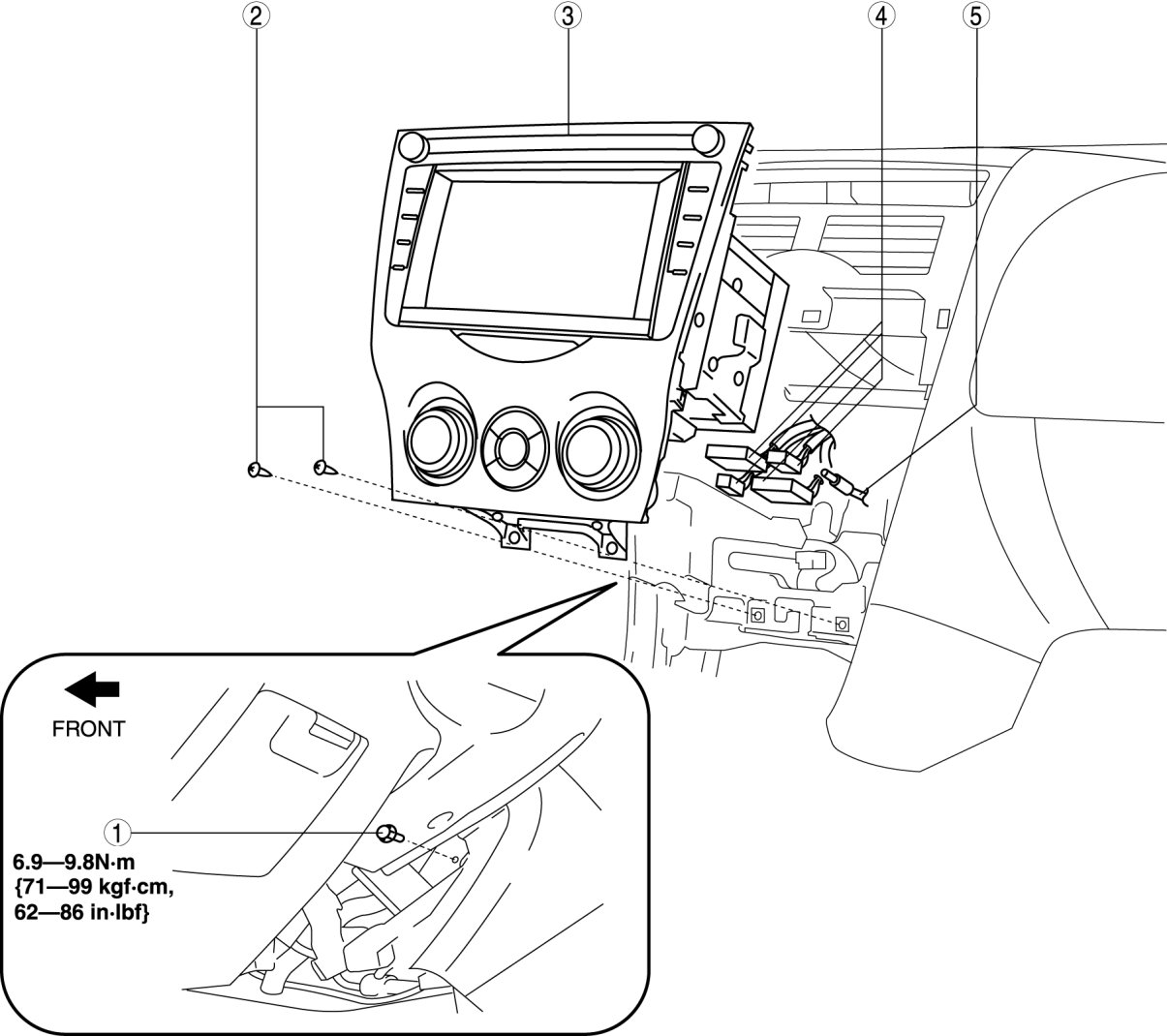 2
3
4
5

FRONT

1
6.9—9.8N·m
{71—99 kgf·cm,
62—86 in·lbf}