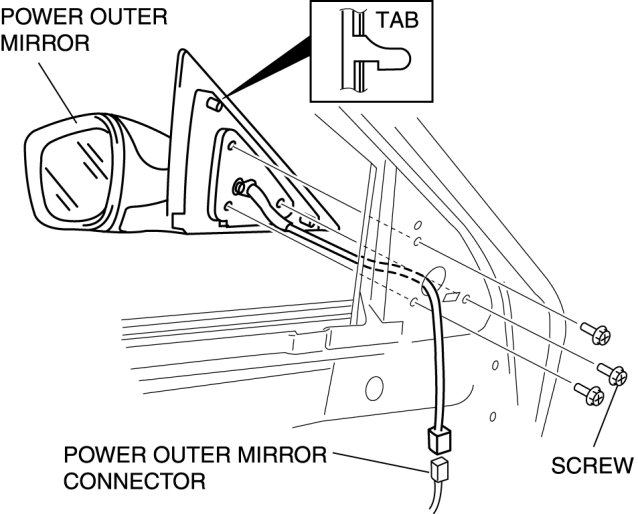 POWER OUTER MIRROR

TAB

POWER OUTER MIRROR CONNECTOR

SCREW