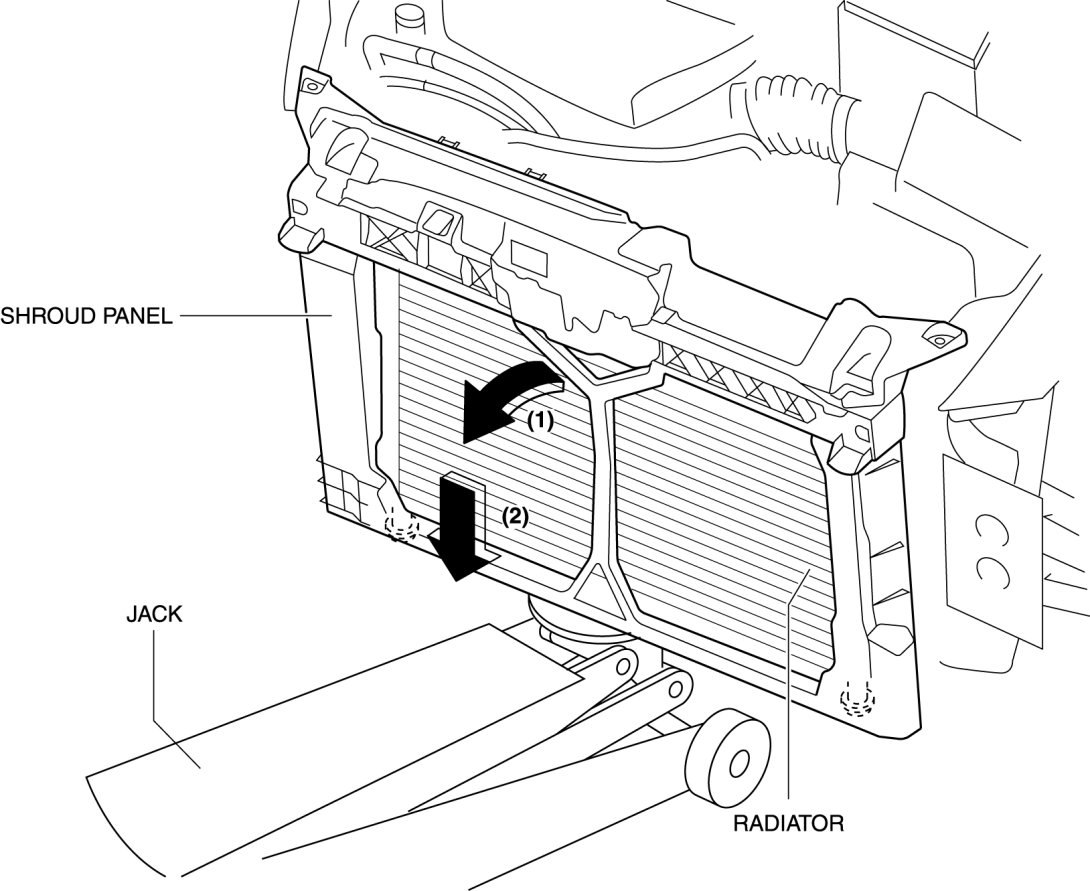 SHROUD PANEL
(1)
(2)
JACK
RADIATOR