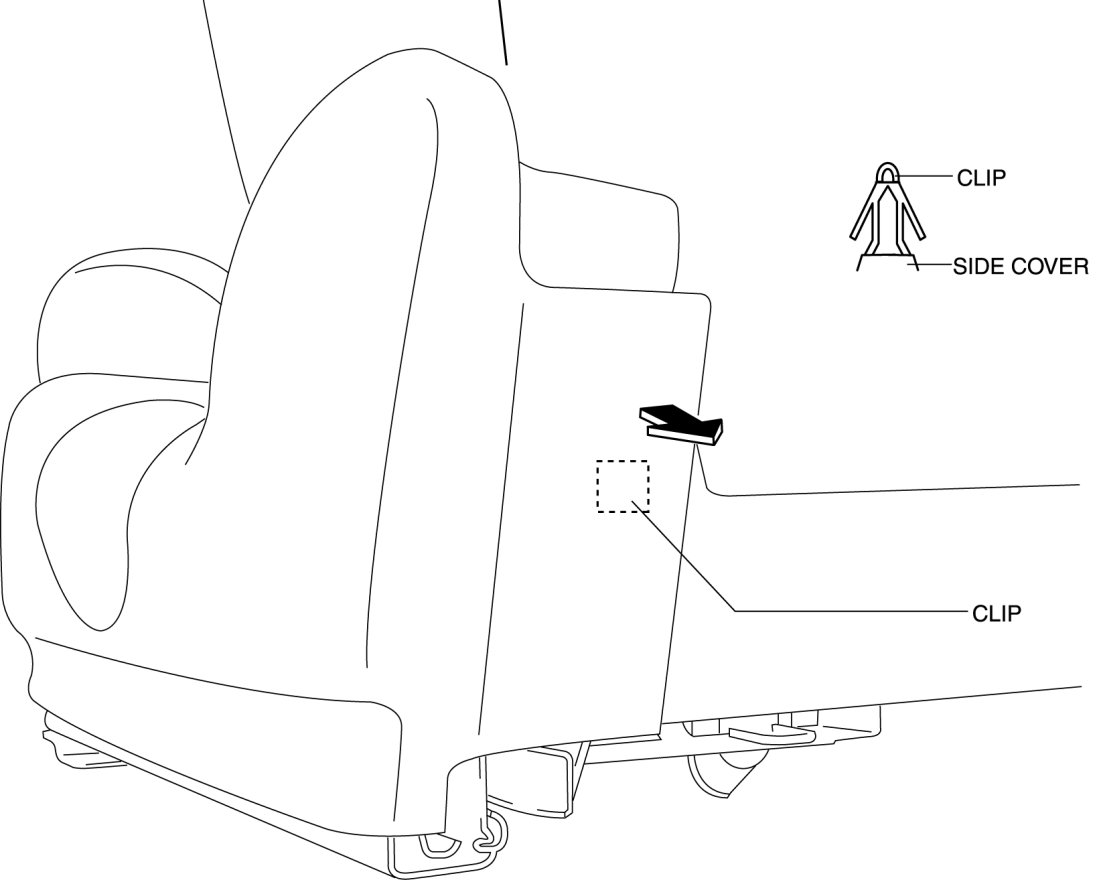 CLIP
SIDE COVER
CLIP