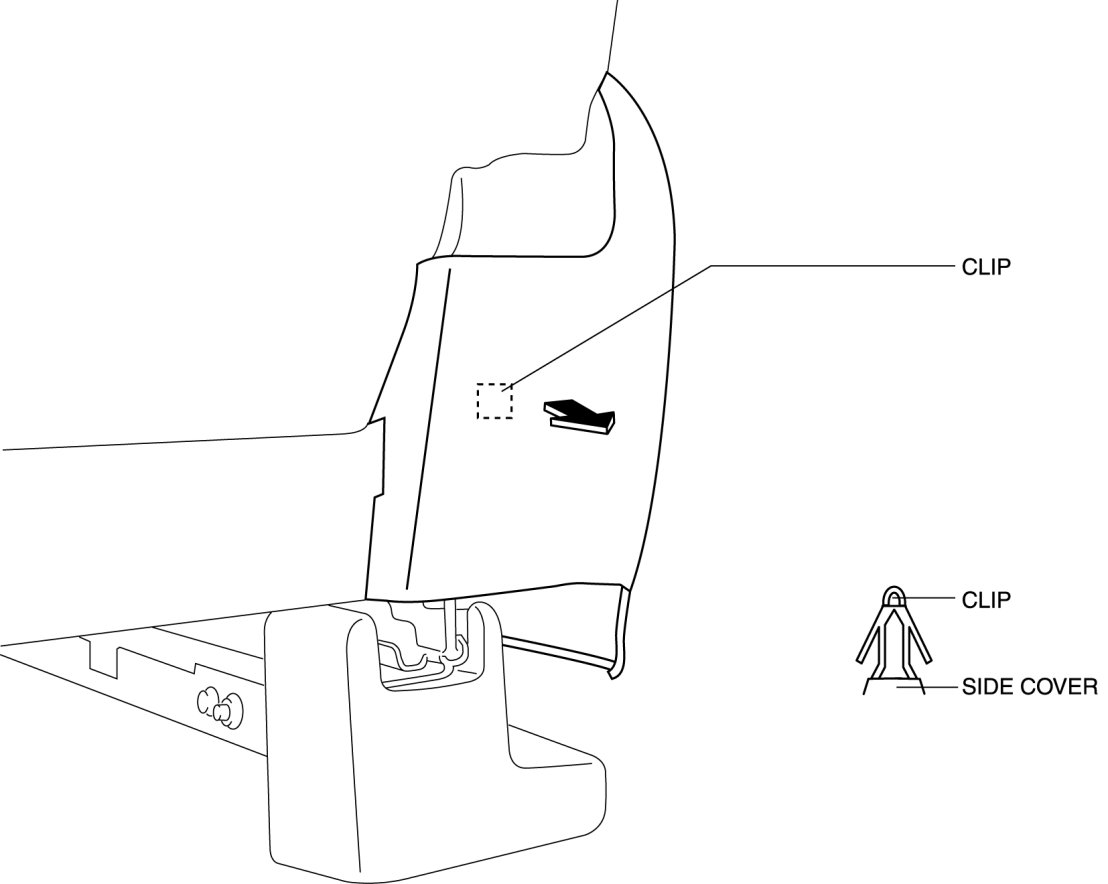 CLIP

CLIP

SIDE COVER