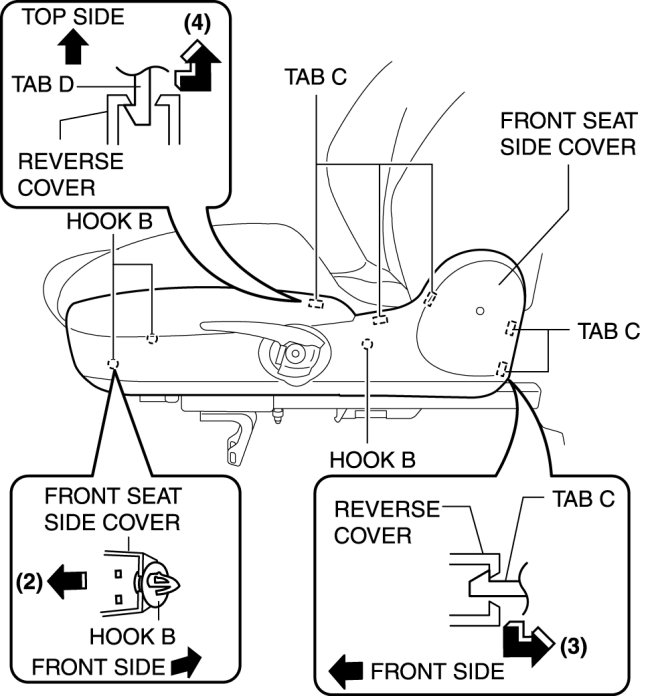 TOP SIDE

(4)

TAB D

REVERSE COVER

TAB C

FRONT SEAT SIDE COVER

HOOK B

TAB C

HOOK B

FRONT SEAT SIDE COVER

(2)

HOOK B

FRONT SIDE

REVERSE COVER

TAB C

(3)

FRONT SIDE