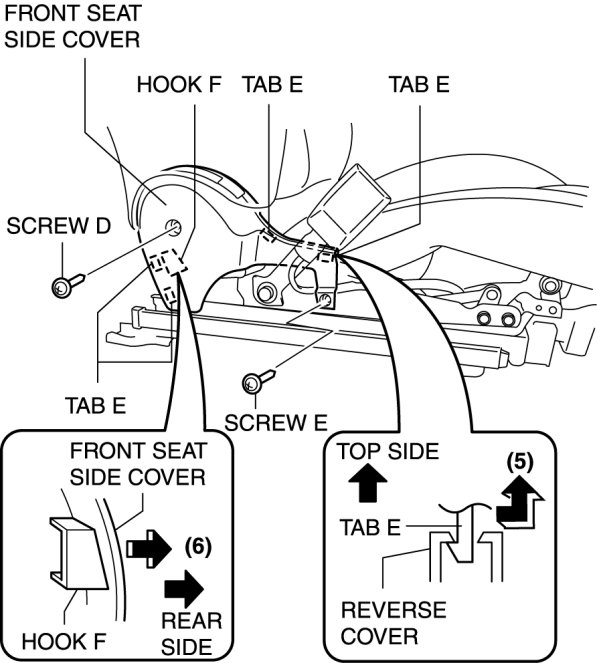 FRONT SEAT SIDE COVER

HOOK F

TAB E

TAB E

SCREW D

TAB E

SCREW E

FRONT SEAT SIDE COVER

(6)

HOOK F

REAR SIDE

TOP SIDE

(5)

TAB E

REVERSE COVER