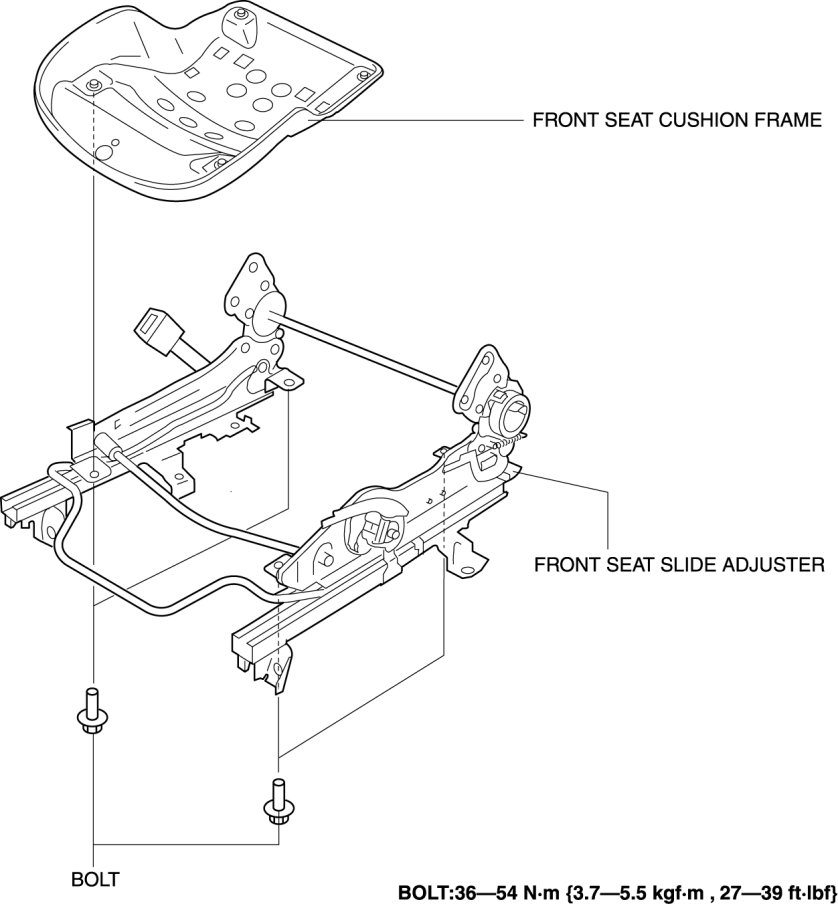 FRONT SEAT CUSHION FRAME

FRONT SEAT SLIDE ADJUSTER

BOLT

BOLT:36—54 N·m {3.7—5.5 kgf·m , 27—39 ft·lbf}