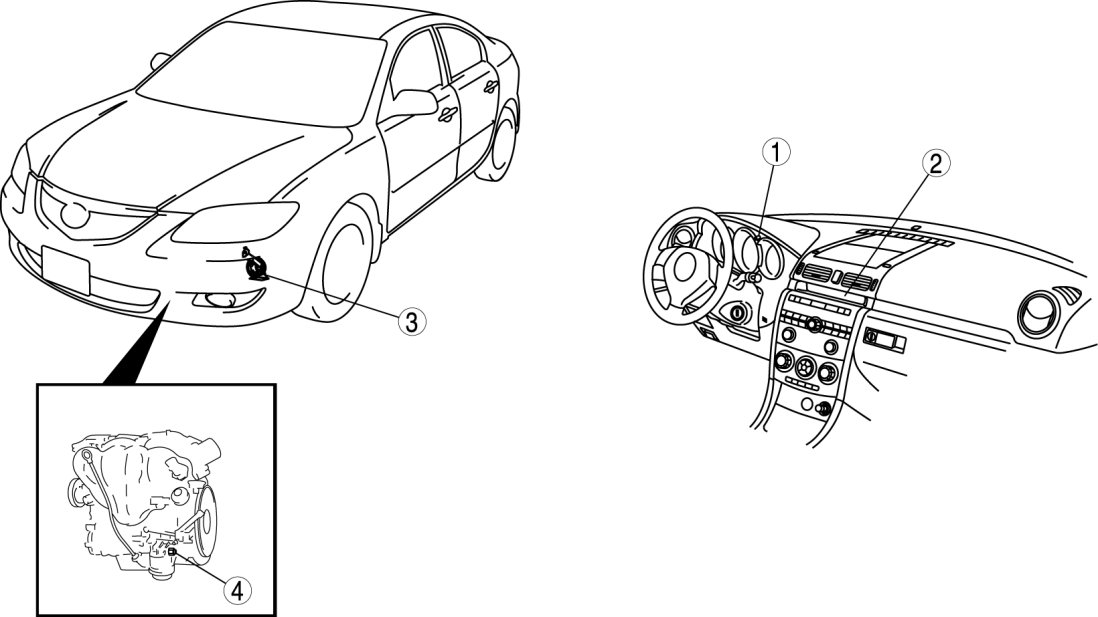 1
2
3
4