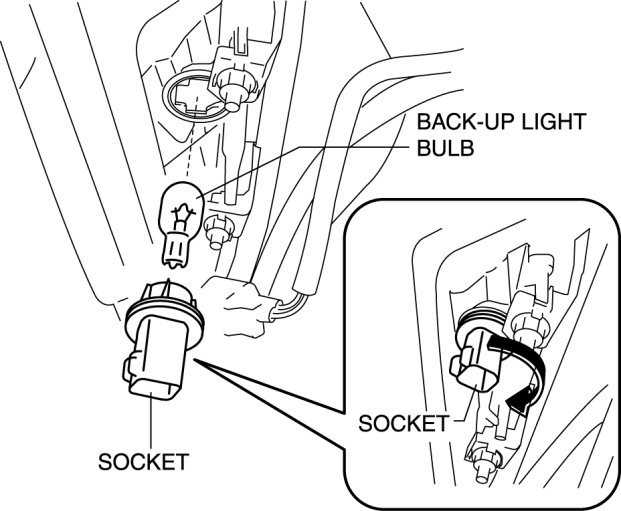 BACK-UP LIGHT
BULB

SOCKET

SOCKET