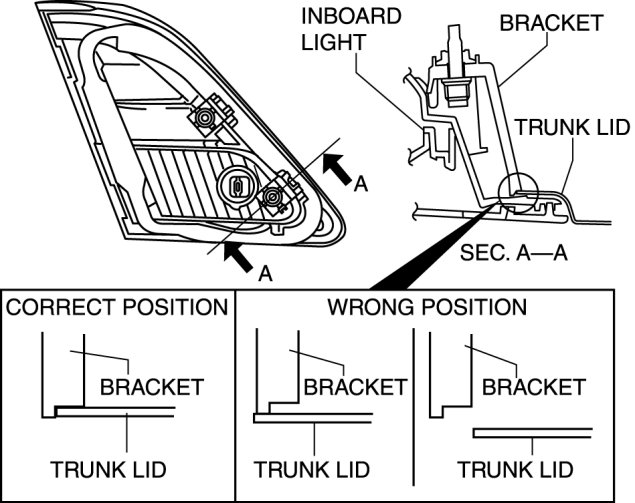 INBOARD LIGHT
BRACKET
TRUNK LID
A
A
SEC. A—A
CORRECT POSITION
BRACKET
TRUNK LID
WRONG POSITION
BRACKET
TRUNK LID
BRACKET
TRUNK LID