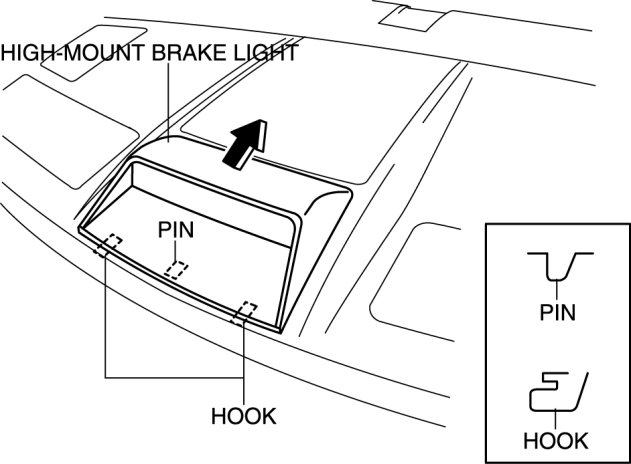 HIGH-MOUNT BRAKE LIGHT

PIN

HOOK

PIN

HOOK