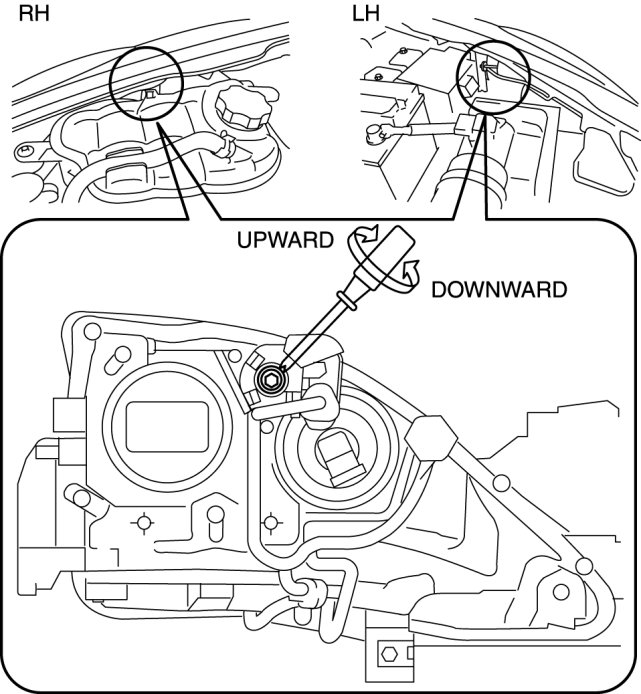 RH

LH

UPWARD

DOWNWARD