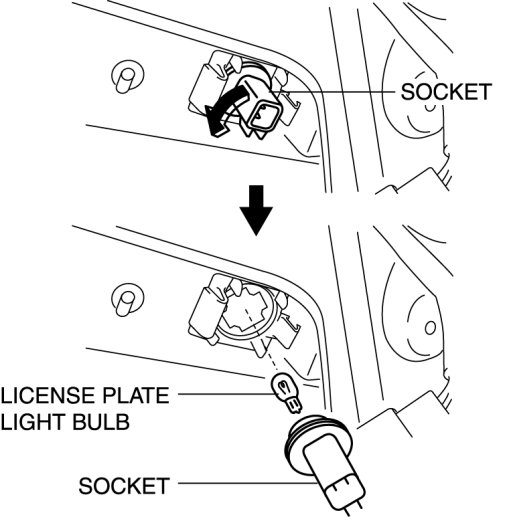 SOCKET

LICENSE PLATE LIGHT BULB

SOCKET