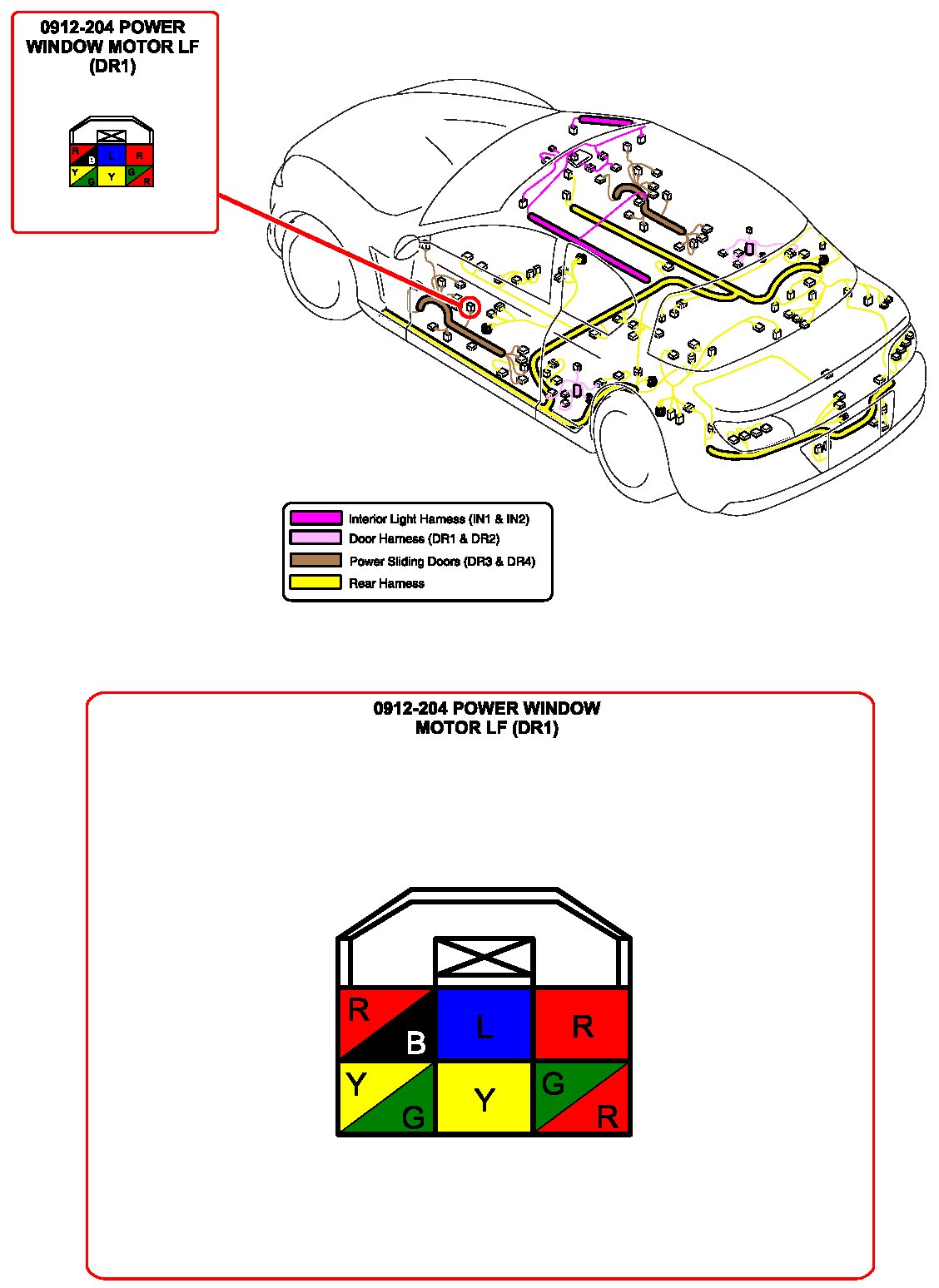 0912-204 POWER WINDOW MOTOR LF (DR1)

R B L R
Y G Y G R

Interior Light Harness (IN1 & IN2)
Door Harness (DR1 & DR2)
Power Sliding Doors (DR3 & DR4)
Rear Harness

0912-204 POWER WINDOW MOTOR LF (DR1)

R B L R
Y G Y G R