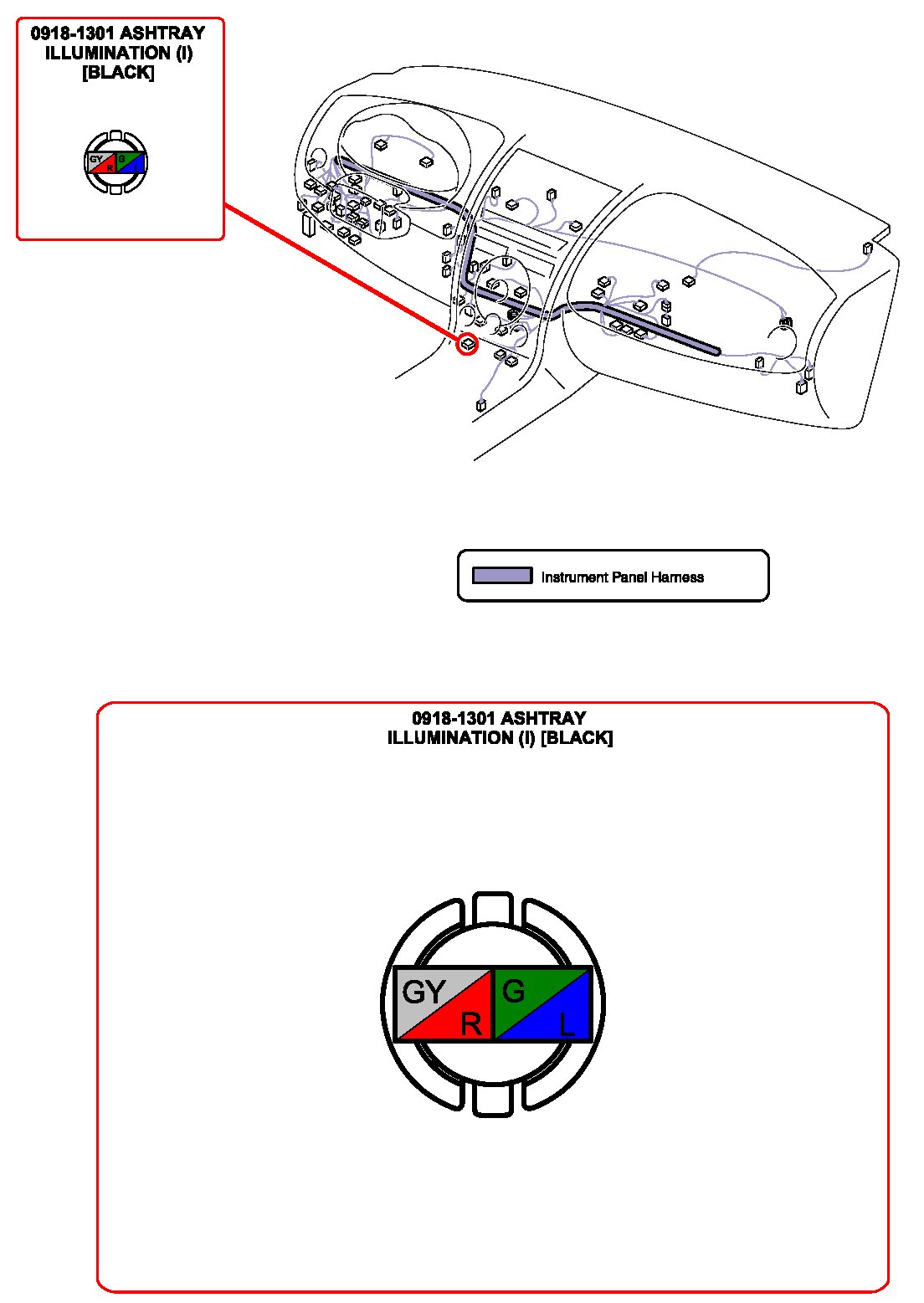 0918-1301 ASHTRAY ILLUMINATION (I) [BLACK]

GY
R
G
L

Instrument Panel Harness

0918-1301 ASHTRAY ILLUMINATION (I) [BLACK]

GY
R
G
L