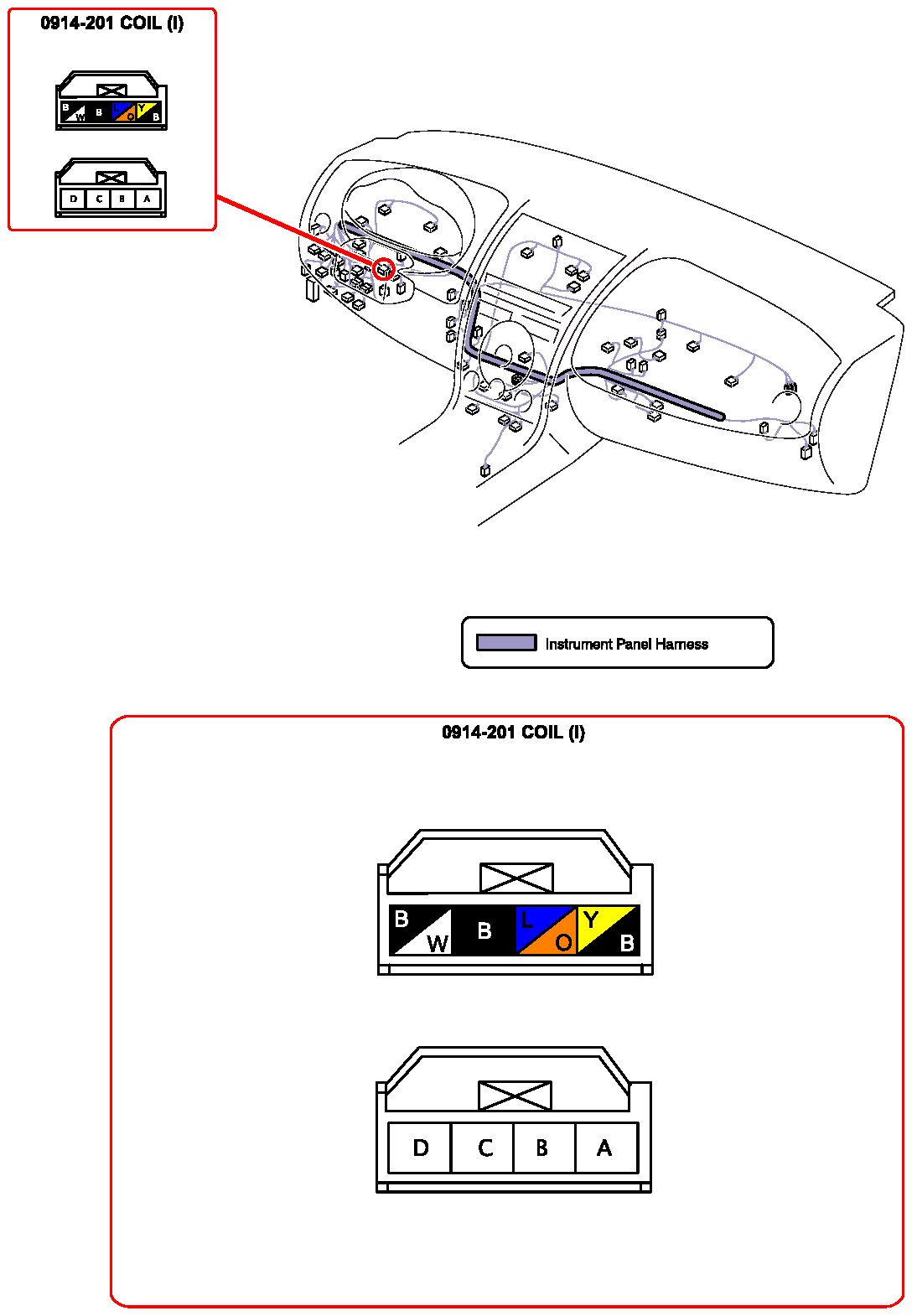 0914-201 COIL (I)

B W B L O Y B

D C B A

Instrument Panel Harness

0914-201 COIL (I)

B W B L O Y B

D C B A