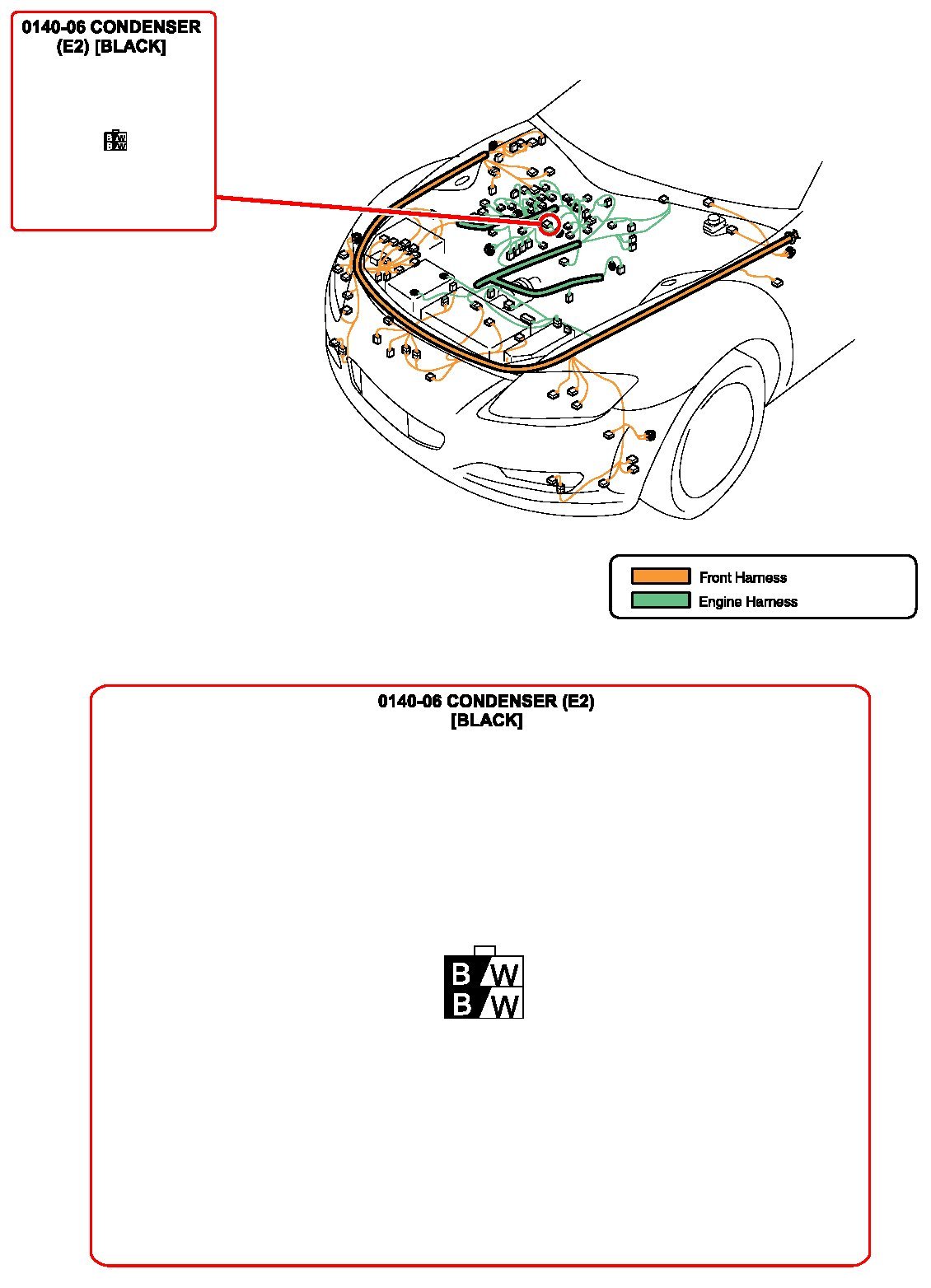 0140-06 CONDENSER (E2) [BLACK]

B W
B W

Front Harness
Engine Harness

0140-06 CONDENSER (E2) [BLACK]

B W
B W