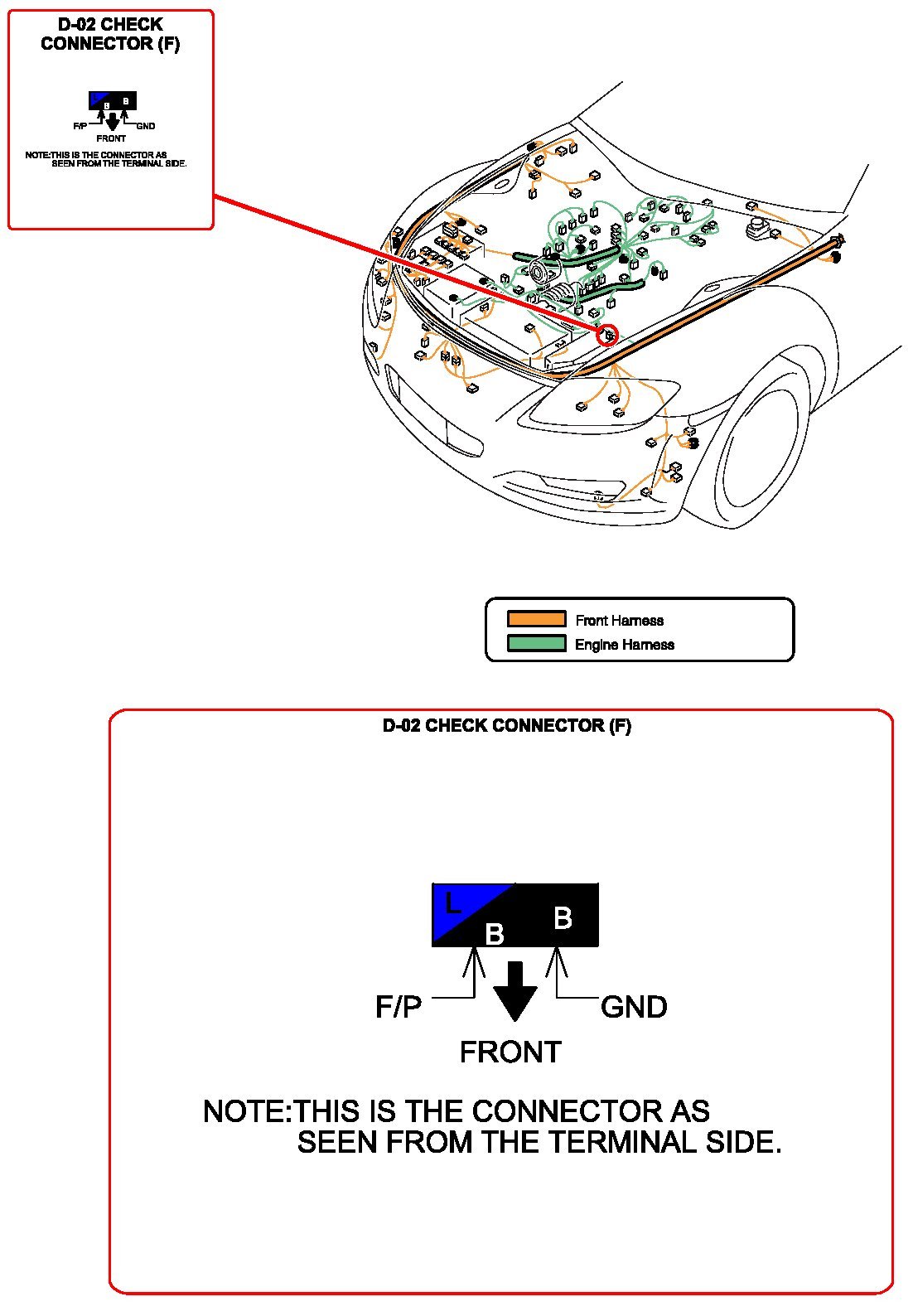 D-02 CHECK CONNECTOR (F)

L
B
B
F/P
GND
FRONT

NOTE:THIS IS THE CONNECTOR AS SEEN FROM THE TERMINAL SIDE.

Front Harness
Engine Harness

D-02 CHECK CONNECTOR (F)

L
B
B
F/P
GND
FRONT

NOTE:THIS IS THE CONNECTOR AS SEEN FROM THE TERMINAL SIDE.