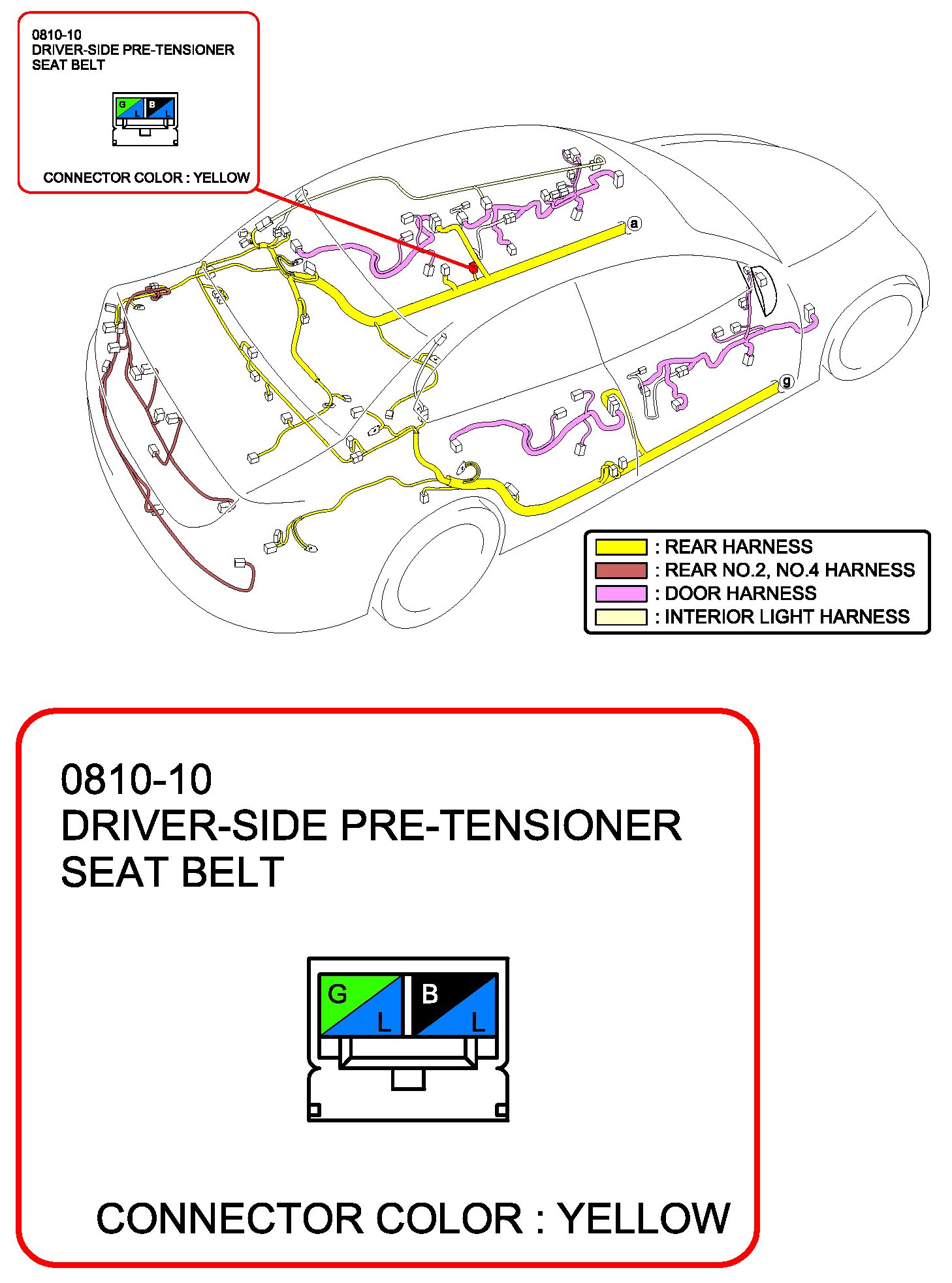 0810-10
DRIVER-SIDE PRE-TENSIONER
SEAT BELT

G L B L

CONNECTOR COLOR : YELLOW

a

g

: REAR HARNESS
: REAR NO.2, NO.4 HARNESS
: DOOR HARNESS
: INTERIOR LIGHT HARNESS

0810-10
DRIVER-SIDE PRE-TENSIONER
SEAT BELT

G L B L

CONNECTOR COLOR : YELLOW