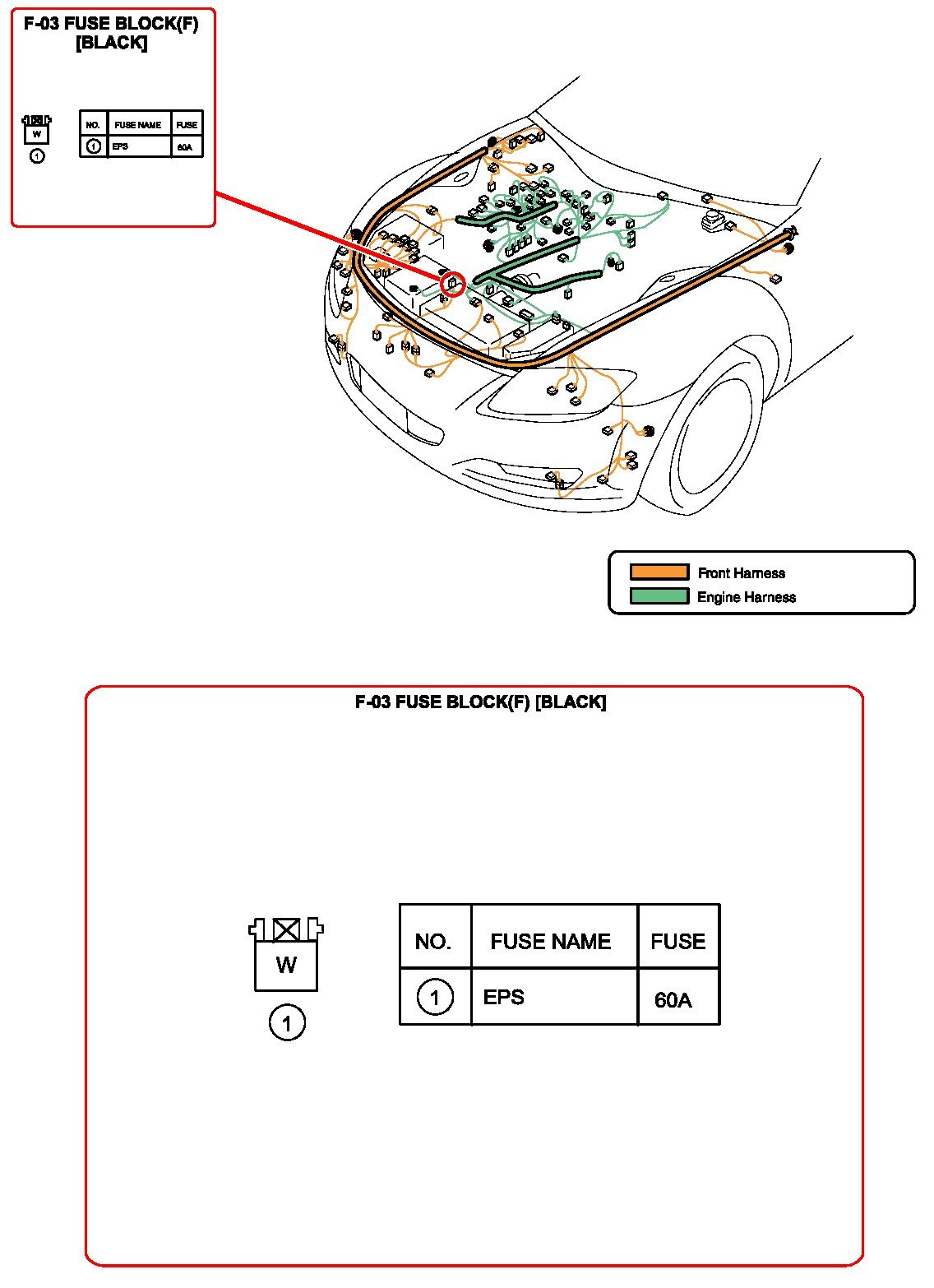 F-03 FUSE BLOCK(F) [BLACK]

W
1

| NO. | FUSE NAME | FUSE |
|---|---|---|
| 1 | EPS | 60A |

Front Harness
Engine Harness

F-03 FUSE BLOCK(F) [BLACK]

W
1

| NO. | FUSE NAME | FUSE |
|---|---|---|
| 1 | EPS | 60A |