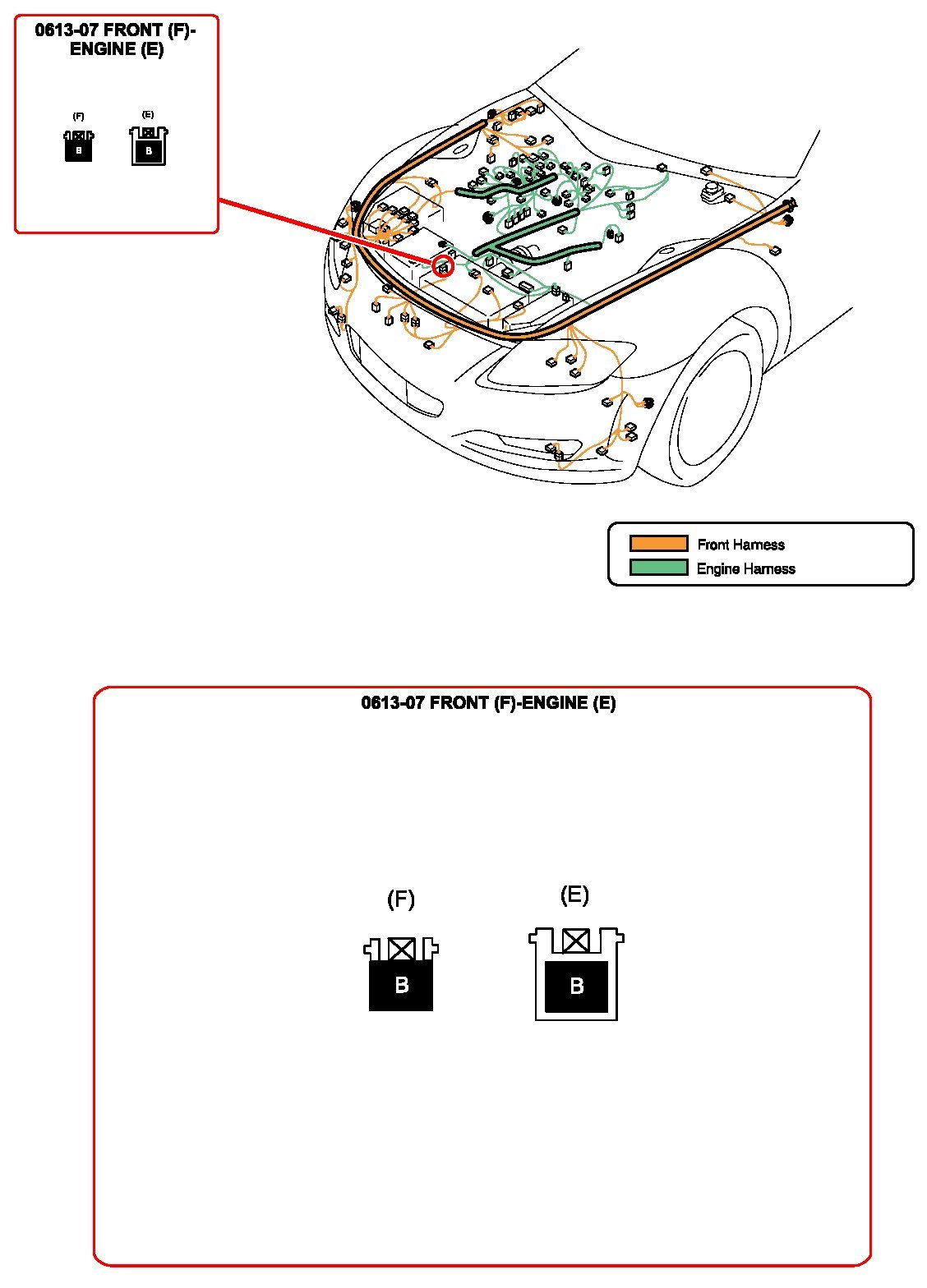 0613-07 FRONT (F)-ENGINE (E)

(F)
B

(E)
B

Front Harness
Engine Harness

0613-07 FRONT (F)-ENGINE (E)

(F)
B

(E)
B