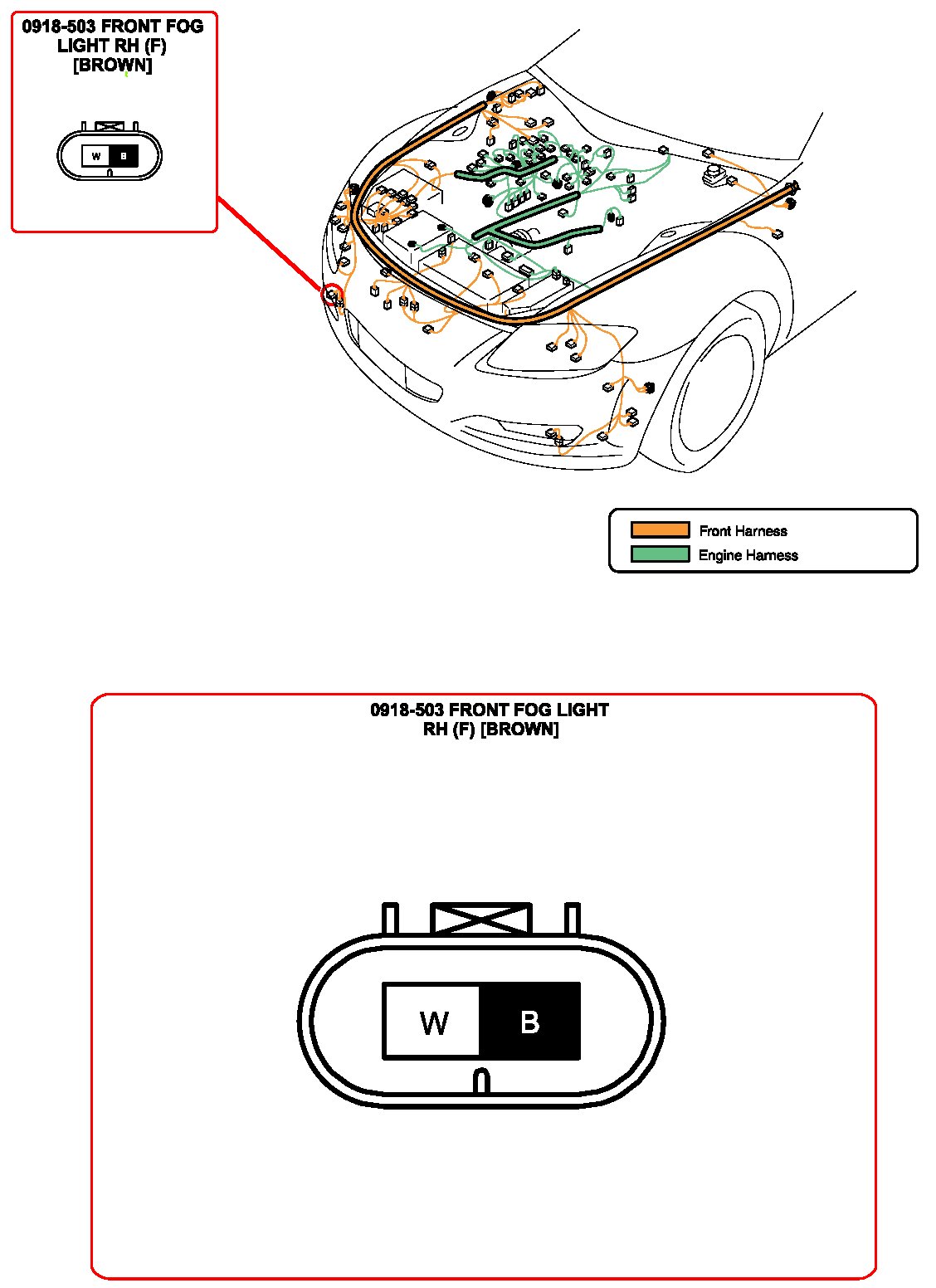 0918-503 FRONT FOG LIGHT RH (F) [BROWN]

W B

Front Harness
Engine Harness

0918-503 FRONT FOG LIGHT RH (F) [BROWN]

W B