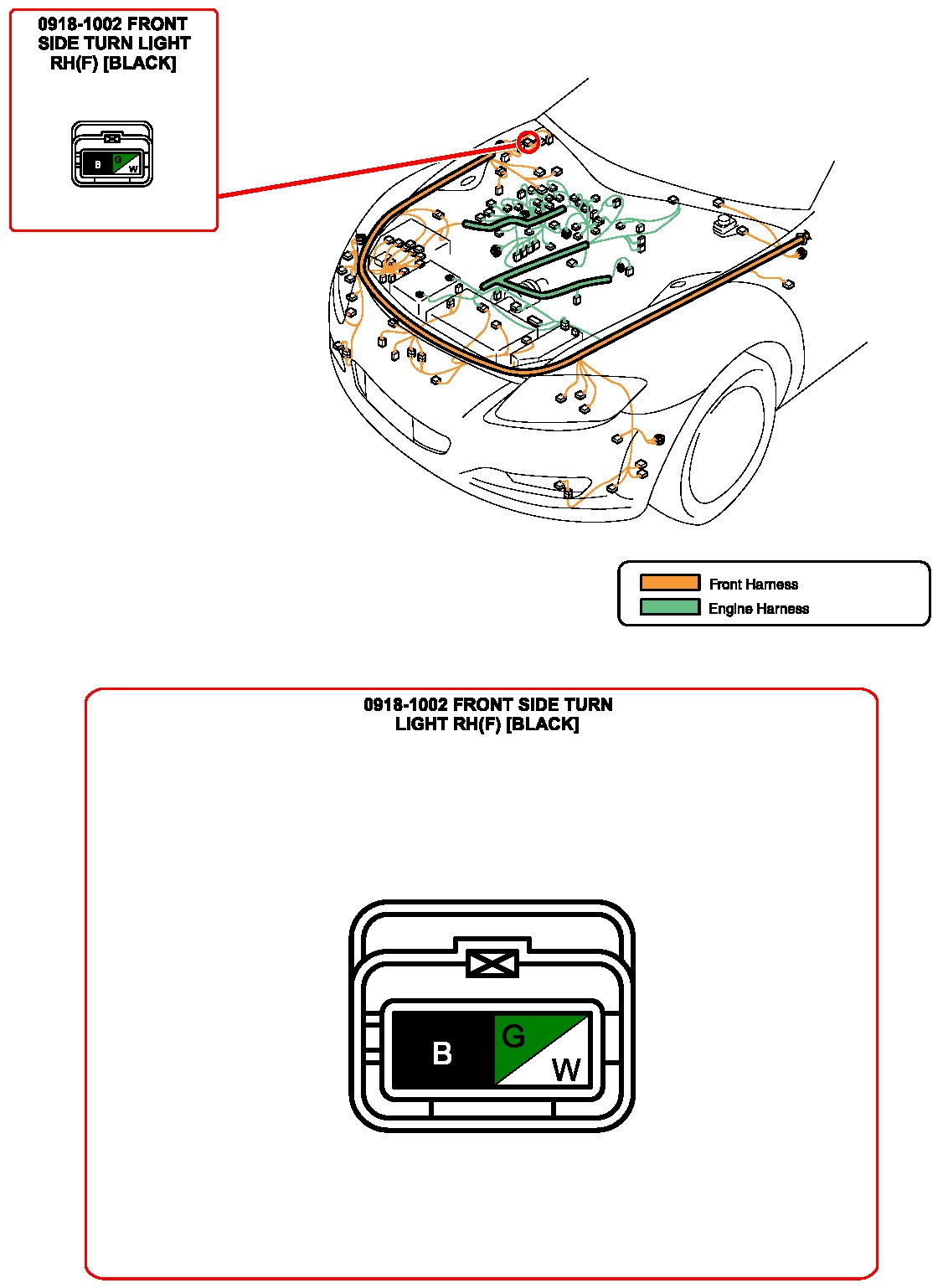 0918-1002 FRONT SIDE TURN LIGHT RH(F) [BLACK]

B G W

Front Harness
Engine Harness

0918-1002 FRONT SIDE TURN LIGHT RH(F) [BLACK]

B G W