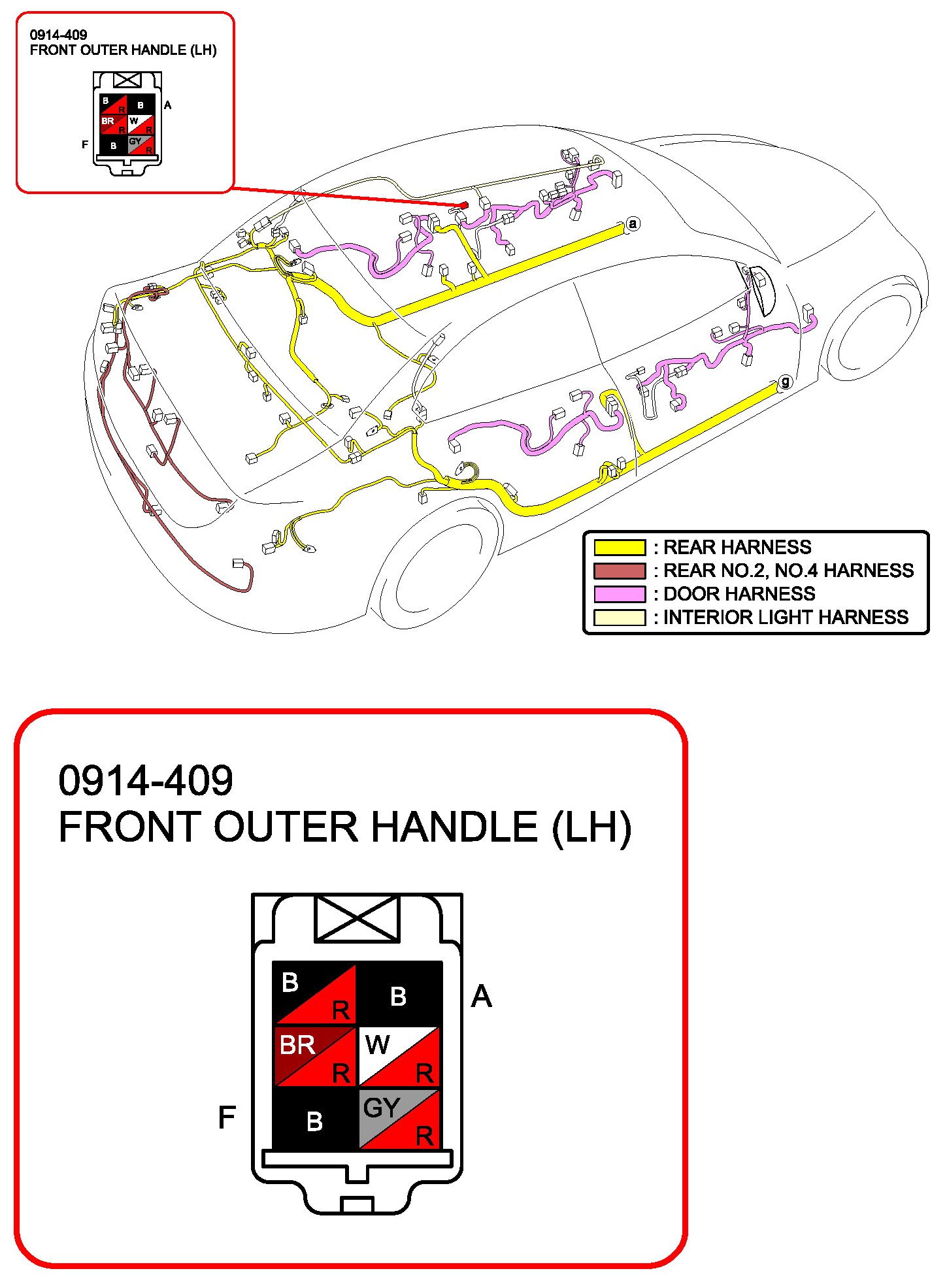 0914-409
FRONT OUTER HANDLE (LH)

B
R
B
A
BR
R
W
R
F
B
GY
R

a

g

: REAR HARNESS
: REAR NO.2, NO.4 HARNESS
: DOOR HARNESS
: INTERIOR LIGHT HARNESS

0914-409
FRONT OUTER HANDLE (LH)

B
R
B
A
BR
R
W
R
F
B
GY
R