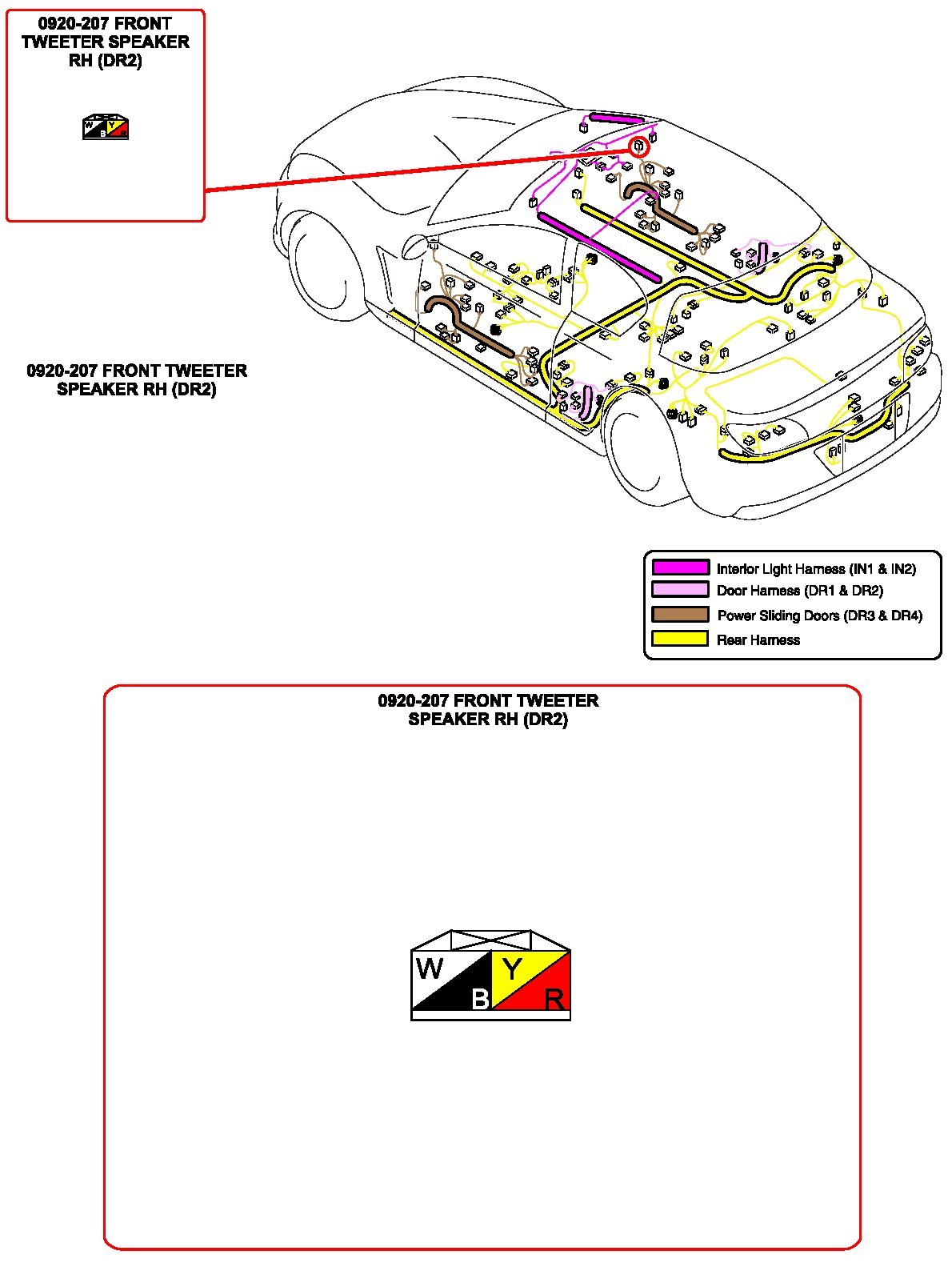 0920-207 FRONT TWEETER SPEAKER RH (DR2)

W B Y R

0920-207 FRONT TWEETER SPEAKER RH (DR2)

Interior Light Harness (IN1 & IN2)
Door Harness (DR1 & DR2)
Power Sliding Doors (DR3 & DR4)
Rear Harness

0920-207 FRONT TWEETER SPEAKER RH (DR2)

W
B
Y
R